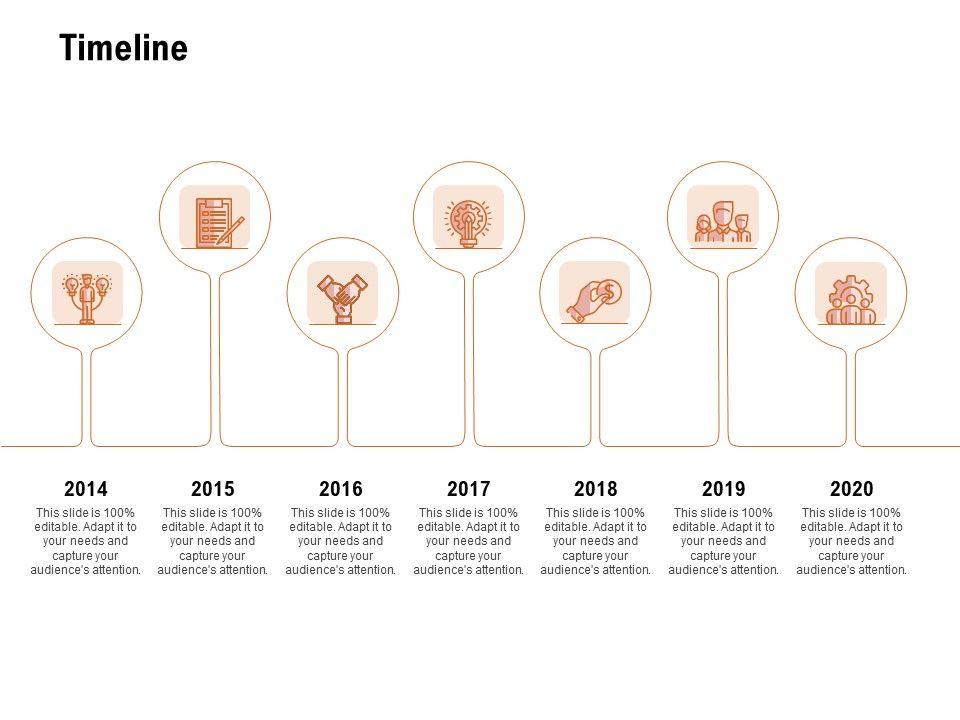 Timeline

2014
This slide is 100% editable. Adapt it to your needs and capture your audience's attention.

2015
This slide is 100% editable. Adapt it to your needs and capture your audience's attention.

2016
This slide is 100% editable. Adapt it to your needs and capture your audience's attention.

2017
This slide is 100% editable. Adapt it to your needs and capture your audience's attention.

2018
This slide is 100% editable. Adapt it to your needs and capture your audience's attention.

2019
This slide is 100% editable. Adapt it to your needs and capture your audience's attention.

2020
This slide is 100% editable. Adapt it to your needs and capture your audience's attention.