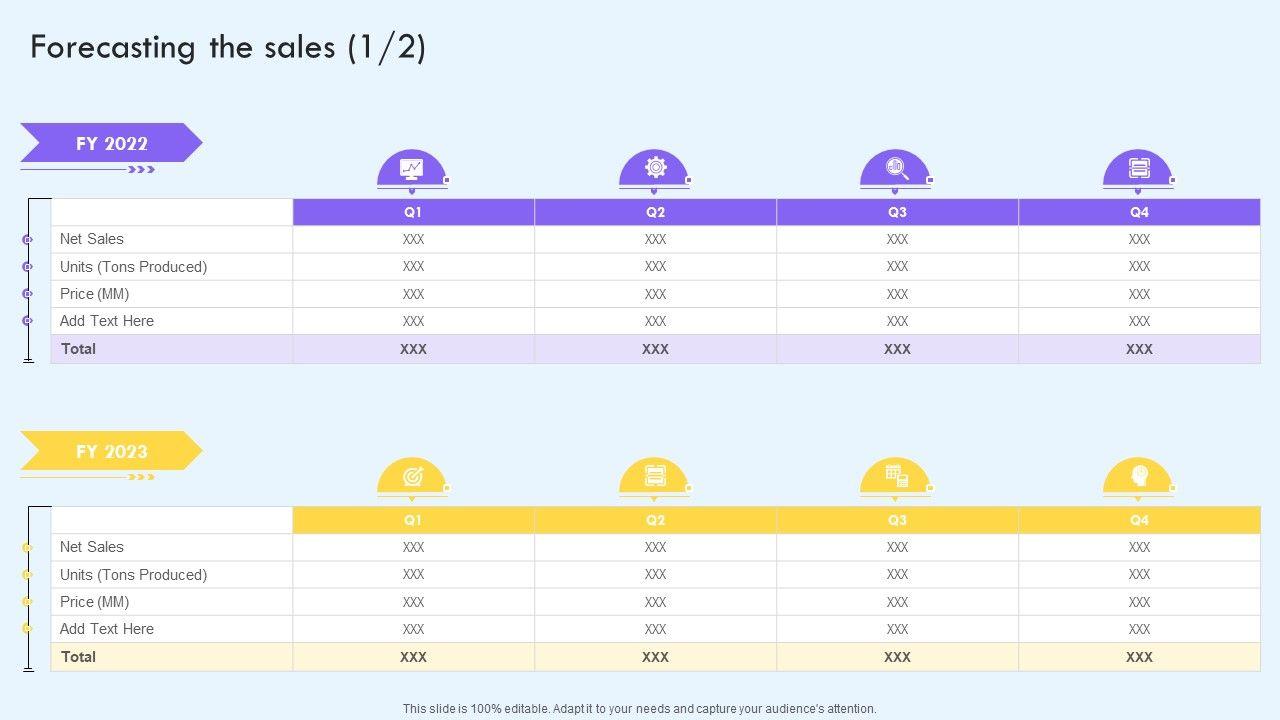 Forecasting the sales (1/2)

FY 2022

| | Q1 | Q2 | Q3 | Q4 |
|---|---|---|---|---|
| Net Sales | XXX | XXX | XXX | XXX |
| Units (Tons Produced) | XXX | XXX | XXX | XXX |
| Price (MM) | XXX | XXX | XXX | XXX |
| Add Text Here | XXX | XXX | XXX | XXX |
| Total | XXX | XXX | XXX | XXX |

FY 2023

| | Q1 | Q2 | Q3 | Q4 |
|---|---|---|---|---|
| Net Sales | XXX | XXX | XXX | XXX |
| Units (Tons Produced) | XXX | XXX | XXX | XXX |
| Price (MM) | XXX | XXX | XXX | XXX |
| Add Text Here | XXX | XXX | XXX | XXX |
| Total | XXX | XXX | XXX | XXX |

This slide is 100% editable. Adapt it to your needs and capture your audience's attention.