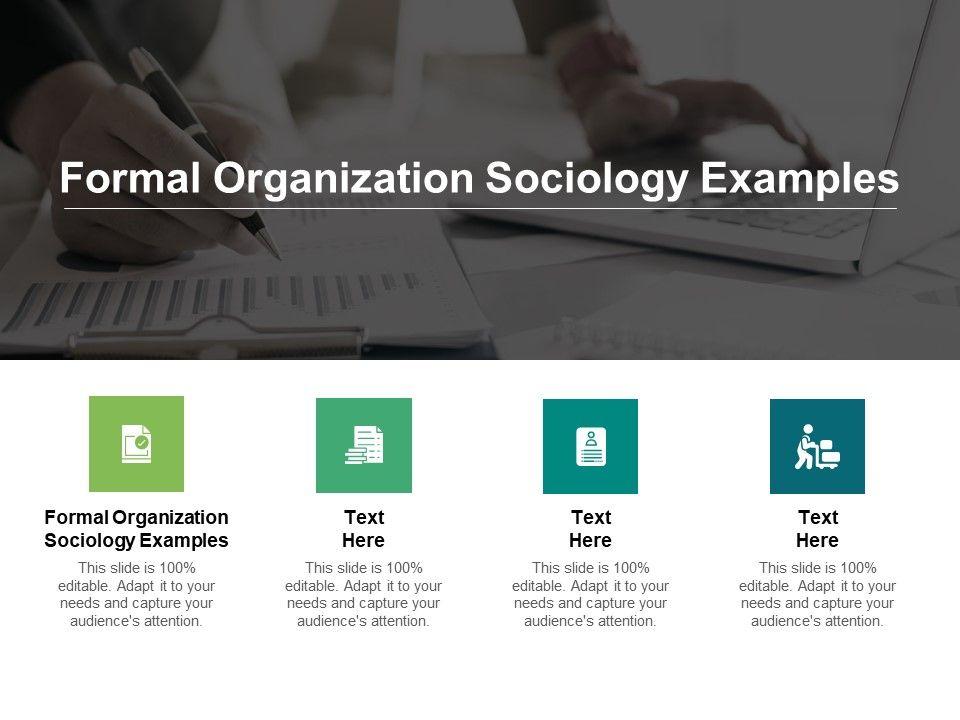 Formal Organization Sociology Examples

Formal Organization Sociology Examples

This slide is 100% editable. Adapt it to your needs and capture your audience's attention.

Text Here

This slide is 100% editable. Adapt it to your needs and capture your audience's attention.

Text Here

This slide is 100% editable. Adapt it to your needs and capture your audience's attention.

Text Here

This slide is 100% editable. Adapt it to your needs and capture your audience's attention.