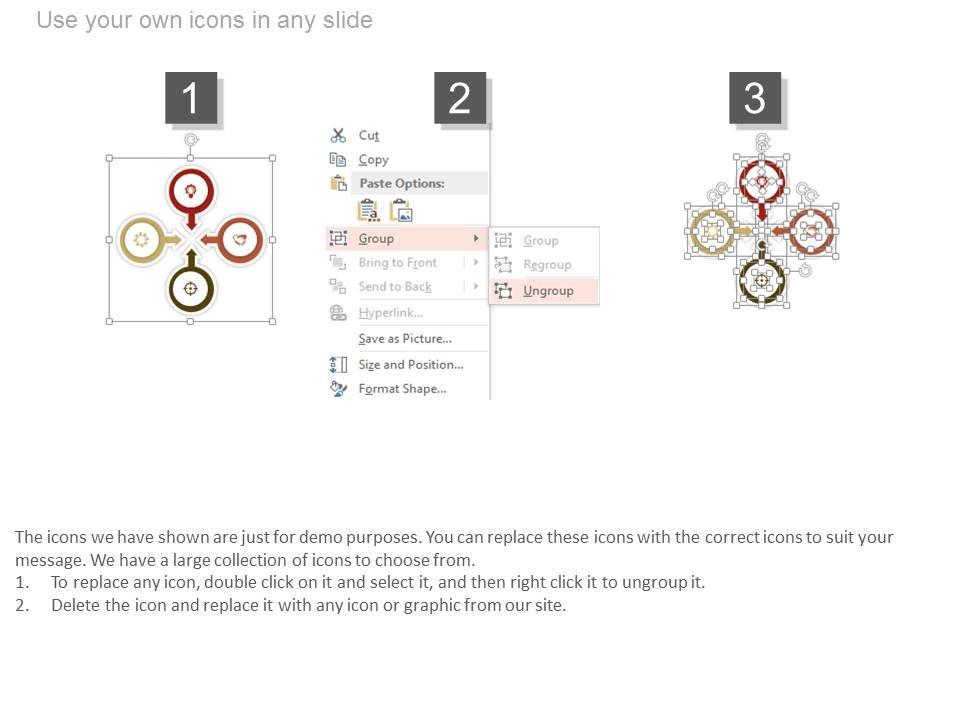 Use your own icons in any slide

1

2

Cut
Copy
Paste Options:
Group
Bring to Front
Send to Back
Hyperlink...
Save as Picture...
Size and Position...
Format Shape...

Group
Regroup
Ungroup

3

The icons we have shown are just for demo purposes. You can replace these icons with the correct icons to suit your message. We have a large collection of icons to choose from.
1. To replace any icon, double click on it and select it, and then right click it to ungroup it.
2. Delete the icon and replace it with any icon or graphic from our site.