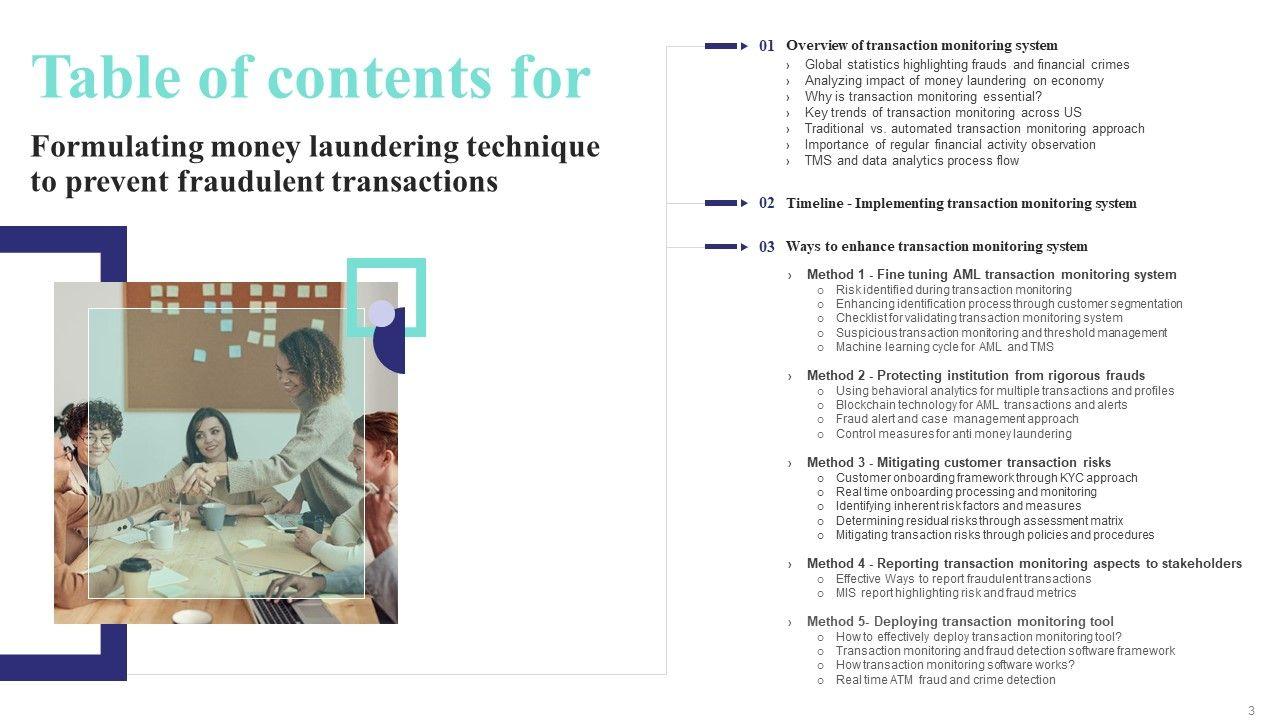 Table of contents for

Formulating money laundering technique to prevent fraudulent transactions

01 Overview of transaction monitoring system
› Global statistics highlighting frauds and financial crimes
› Analyzing impact of money laundering on economy
› Why is transaction monitoring essential?
› Key trends of transaction monitoring across US
› Traditional vs. automated transaction monitoring approach
› Importance of regular financial activity observation
› TMS and data analytics process flow

02 Timeline - Implementing transaction monitoring system

03 Ways to enhance transaction monitoring system

› Method 1 - Fine tuning AML transaction monitoring system
○ Risk identified during transaction monitoring
○ Enhancing identification process through customer segmentation
○ Checklist for validating transaction monitoring system
○ Suspicious transaction monitoring and threshold management
○ Machine learning cycle for AML and TMS

› Method 2 - Protecting institution from rigorous frauds
○ Using behavioral analytics for multiple transactions and profiles
○ Blockchain technology for AML transactions and alerts
○ Fraud alert and case management approach
○ Control measures for anti money laundering

› Method 3 - Mitigating customer transaction risks
○ Customer onboarding framework through KYC approach
○ Real time onboarding processing and monitoring
○ Identifying inherent risk factors and measures
○ Determining residual risks through assessment matrix
○ Mitigating transaction risks through policies and procedures

› Method 4 - Reporting transaction monitoring aspects to stakeholders
○ Effective Ways to report fraudulent transactions
○ MIS report highlighting risk and fraud metrics

› Method 5- Deploying transaction monitoring tool
○ How to effectively deploy transaction monitoring tool?
○ Transaction monitoring and fraud detection software framework
○ How transaction monitoring software works?
○ Real time ATM fraud and crime detection

3