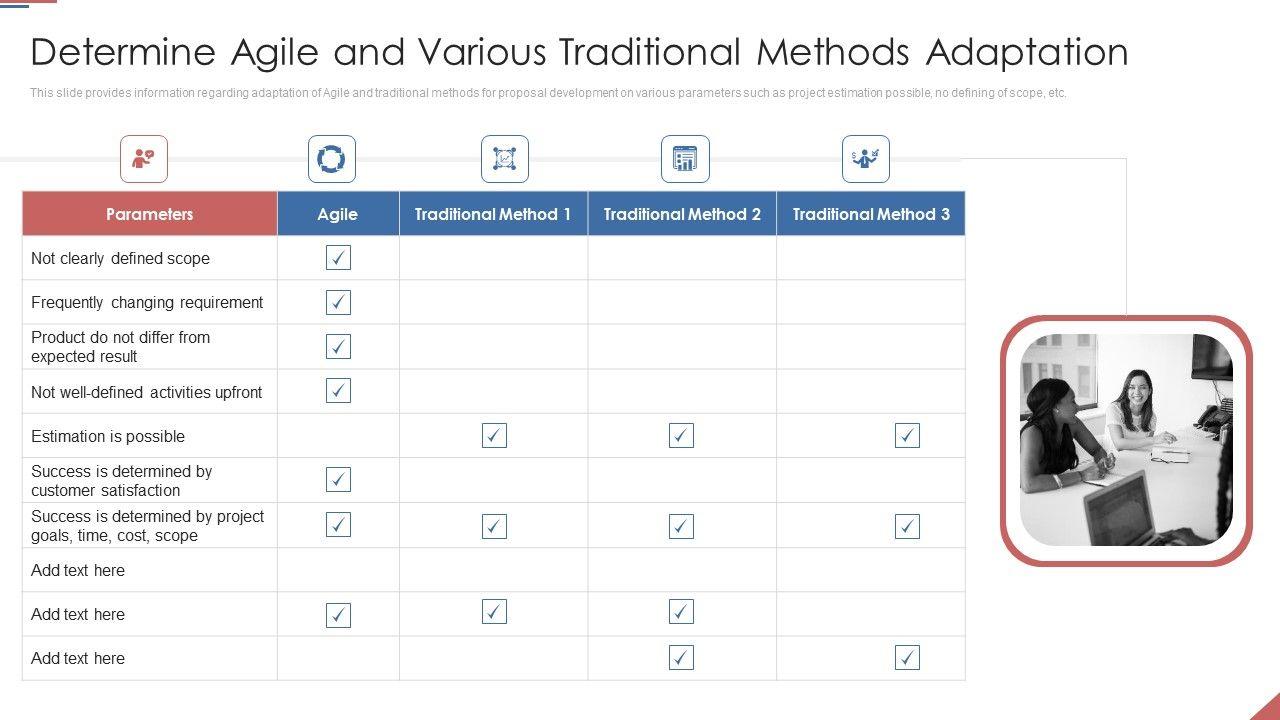 Determine Agile and Various Traditional Methods Adaptation

This slide provides information regarding adaptation of Agile and traditional methods for proposal development on various parameters such as project estimation possible, no defining of scope, etc.

| Parameters | Agile | Traditional Method 1 | Traditional Method 2 | Traditional Method 3 |
|---|---|---|---|---|
| Not clearly defined scope | ✓ | | | |
| Frequently changing requirement | ✓ | | | |
| Product do not differ from expected result | ✓ | | | |
| Not well-defined activities upfront | ✓ | | | |
| Estimation is possible | | ✓ | ✓ | ✓ |
| Success is determined by customer satisfaction | ✓ | | | |
| Success is determined by project goals, time, cost, scope | ✓ | ✓ | ✓ | ✓ |
| Add text here | | | | |
| Add text here | ✓ | ✓ | ✓ | |
| Add text here | | | ✓ | ✓ |