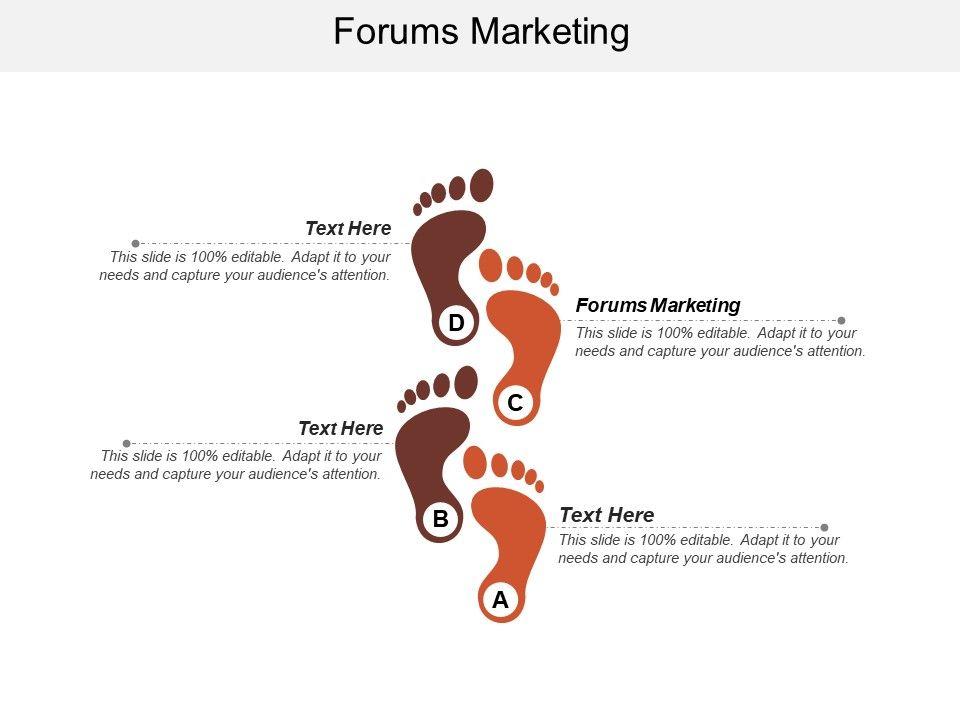 Forums Marketing

Text Here
This slide is 100% editable. Adapt it to your needs and capture your audience's attention.

D

Forums Marketing
This slide is 100% editable. Adapt it to your needs and capture your audience's attention.

C

Text Here
This slide is 100% editable. Adapt it to your needs and capture your audience's attention.

B

Text Here
This slide is 100% editable. Adapt it to your needs and capture your audience's attention.

A