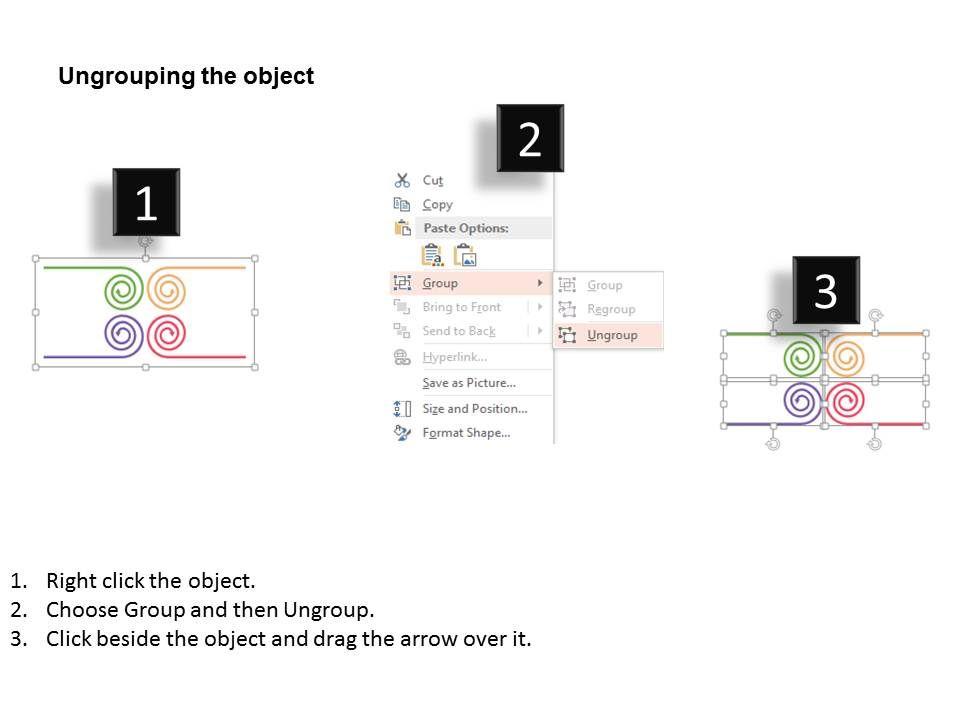 Ungrouping the object

1

2

Cut
Copy
Paste Options:
Group
Bring to Front
Send to Back
Hyperlink...
Save as Picture...
Size and Position...
Format Shape...

Group
Regroup
Ungroup

3

1. Right click the object.
2. Choose Group and then Ungroup.
3. Click beside the object and drag the arrow over it.