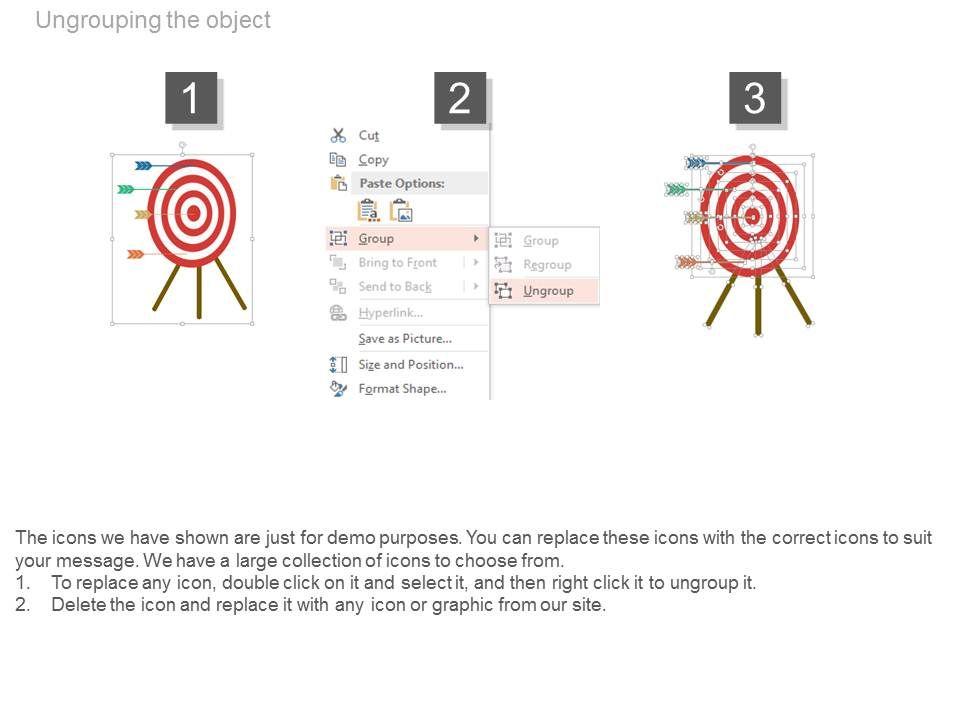 Ungrouping the object

1

2

Cut
Copy
Paste Options:
Group
Bring to Front
Send to Back
Hyperlink...
Save as Picture...
Size and Position...
Format Shape...

Group
Regroup
Ungroup

3

The icons we have shown are just for demo purposes. You can replace these icons with the correct icons to suit your message. We have a large collection of icons to choose from.
1. To replace any icon, double click on it and select it, and then right click it to ungroup it.
2. Delete the icon and replace it with any icon or graphic from our site.