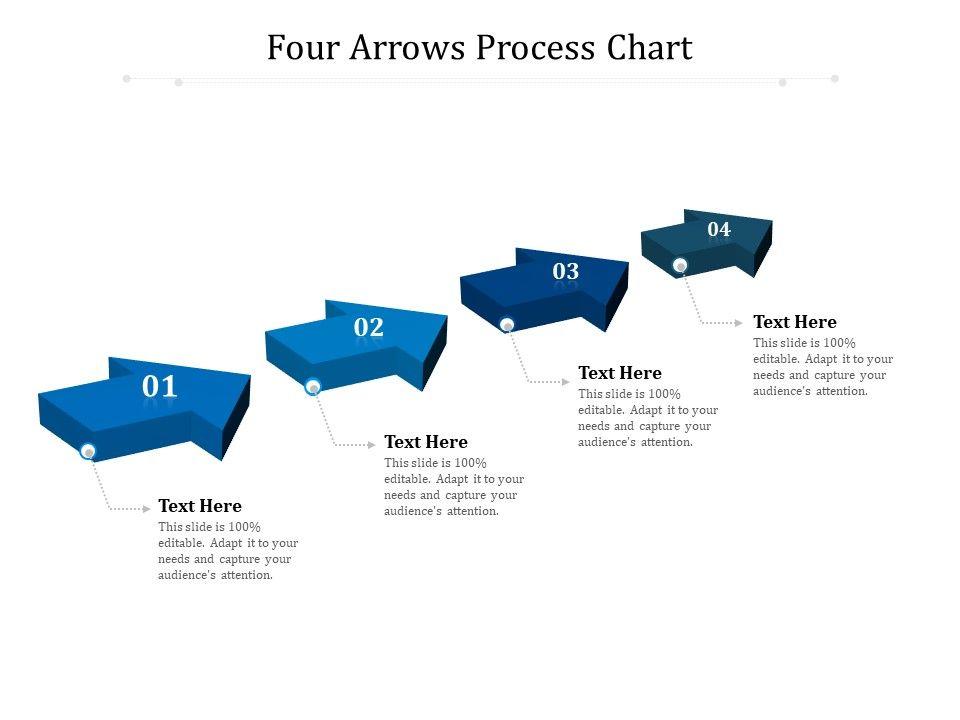 Four Arrows Process Chart

01

Text Here
This slide is 100% editable. Adapt it to your needs and capture your audience's attention.

02

Text Here
This slide is 100% editable. Adapt it to your needs and capture your audience's attention.

03

Text Here
This slide is 100% editable. Adapt it to your needs and capture your audience's attention.

04

Text Here
This slide is 100% editable. Adapt it to your needs and capture your audience's attention.