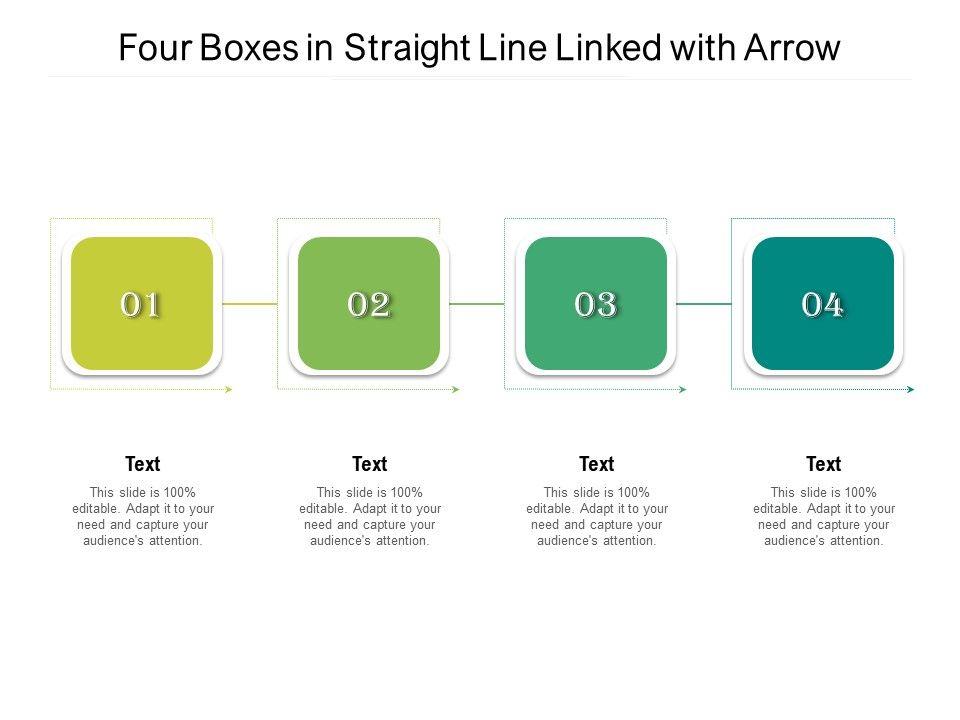 Four Boxes in Straight Line Linked with Arrow

01

02

03

04

Text

This slide is 100% editable. Adapt it to your need and capture your audience's attention.

Text

This slide is 100% editable. Adapt it to your need and capture your audience's attention.

Text

This slide is 100% editable. Adapt it to your need and capture your audience's attention.

Text

This slide is 100% editable. Adapt it to your need and capture your audience's attention.