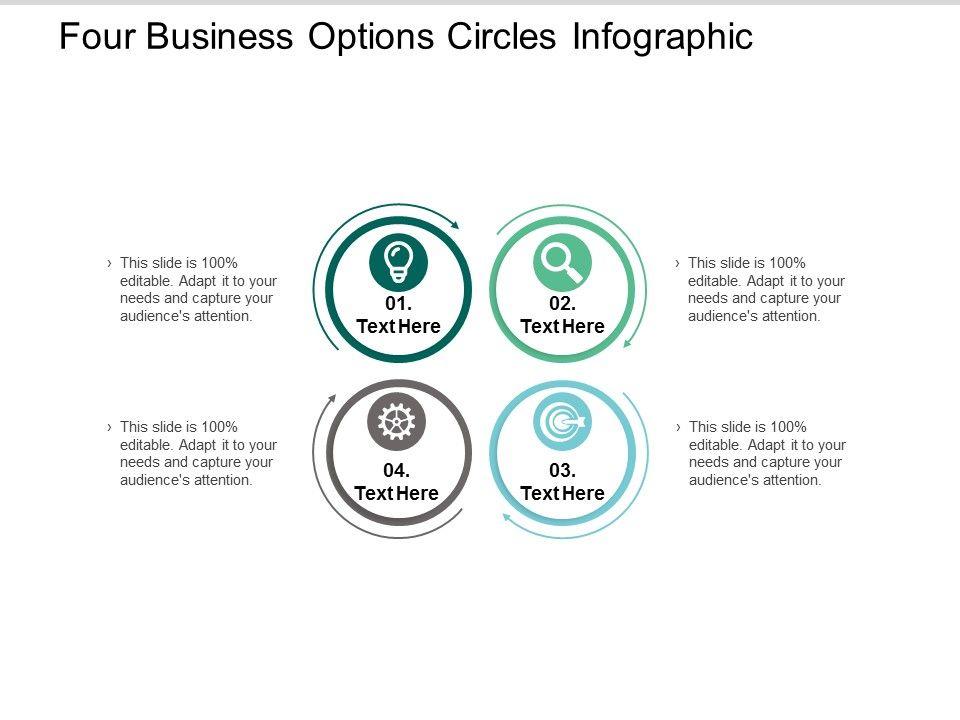 Four Business Options Circles Infographic

› This slide is 100% editable. Adapt it to your needs and capture your audience's attention.

01.
Text Here

02.
Text Here

› This slide is 100% editable. Adapt it to your needs and capture your audience's attention.

› This slide is 100% editable. Adapt it to your needs and capture your audience's attention.

04.
Text Here

03.
Text Here

› This slide is 100% editable. Adapt it to your needs and capture your audience's attention.