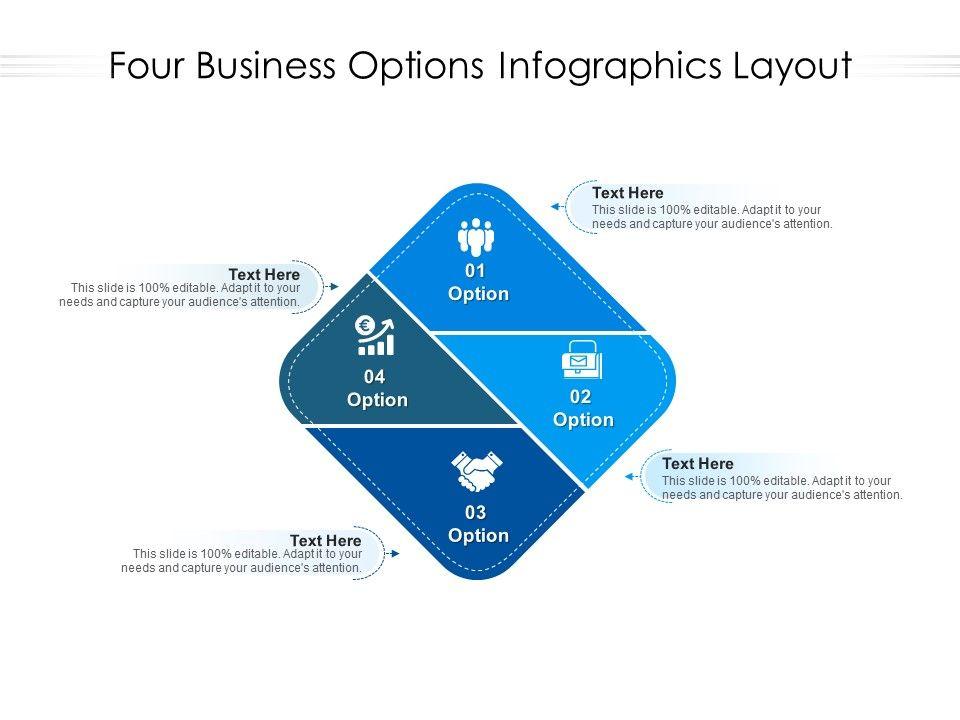 Four Business Options Infographics Layout

Text Here
This slide is 100% editable. Adapt it to your needs and capture your audience's attention.

Text Here
This slide is 100% editable. Adapt it to your needs and capture your audience's attention.

01
Option

04
Option

02
Option

03
Option

Text Here
This slide is 100% editable. Adapt it to your needs and capture your audience's attention.

Text Here
This slide is 100% editable. Adapt it to your needs and capture your audience's attention.