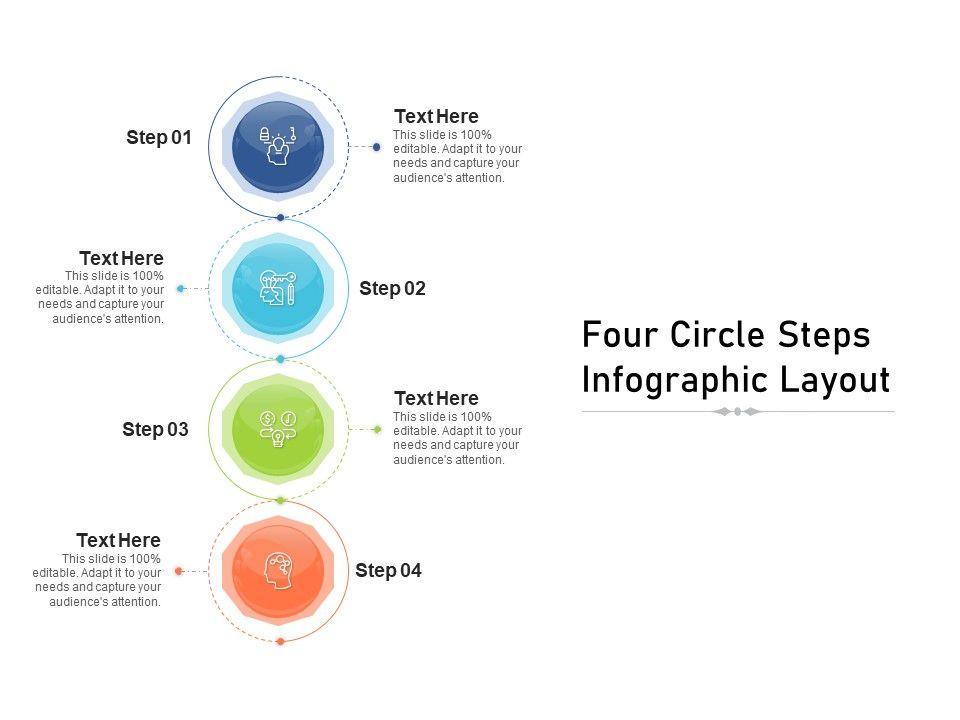 Step 01

Text Here
This slide is 100% editable. Adapt it to your needs and capture your audience's attention.

Text Here
This slide is 100% editable. Adapt it to your needs and capture your audience's attention.

Step 02

Step 03

Text Here
This slide is 100% editable. Adapt it to your needs and capture your audience's attention.

Text Here
This slide is 100% editable. Adapt it to your needs and capture your audience's attention.

Step 04

Four Circle Steps Infographic Layout