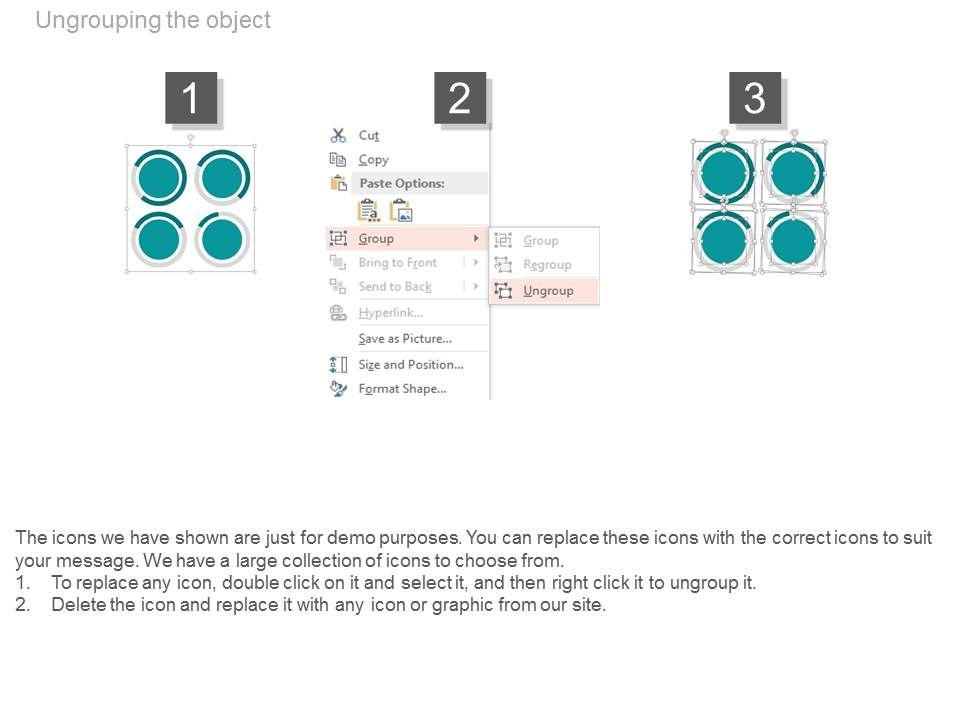 Ungrouping the object

1

2

Cut
Copy
Paste Options:
Group
Bring to Front
Send to Back
Hyperlink...
Save as Picture...
Size and Position...
Format Shape...

Group
Regroup
Ungroup

3

The icons we have shown are just for demo purposes. You can replace these icons with the correct icons to suit your message. We have a large collection of icons to choose from.
1. To replace any icon, double click on it and select it, and then right click it to ungroup it.
2. Delete the icon and replace it with any icon or graphic from our site.