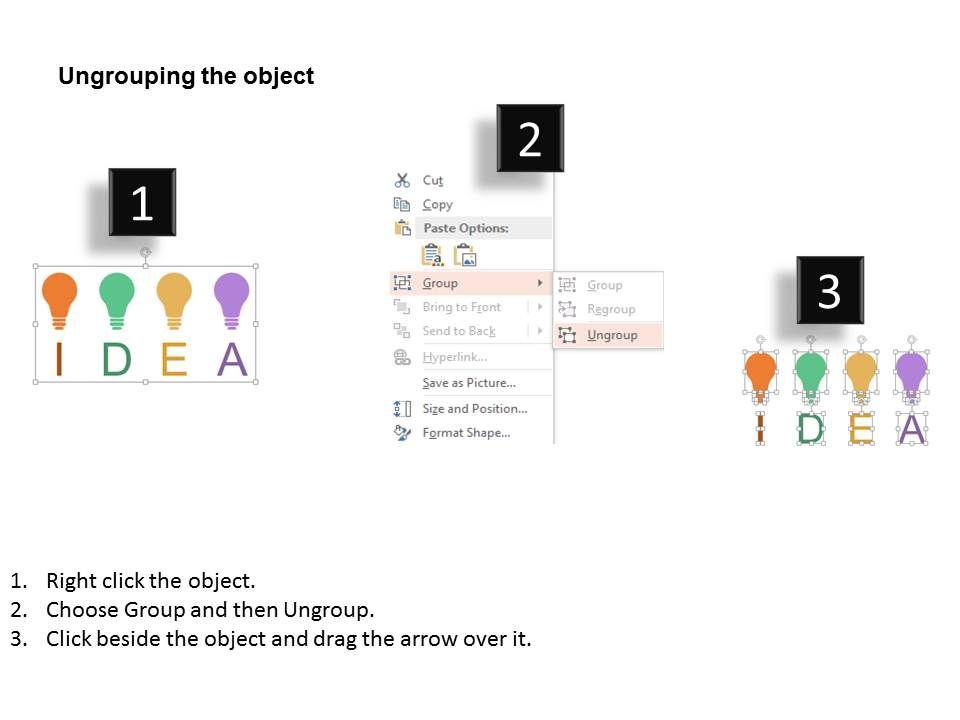 Ungrouping the object

1

I D E A

2

Cut
Copy
Paste Options:
Group
Bring to Front
Send to Back
Hyperlink...
Save as Picture...
Size and Position...
Format Shape...

Group
Regroup
Ungroup

3

I D E A

1. Right click the object.
2. Choose Group and then Ungroup.
3. Click beside the object and drag the arrow over it.