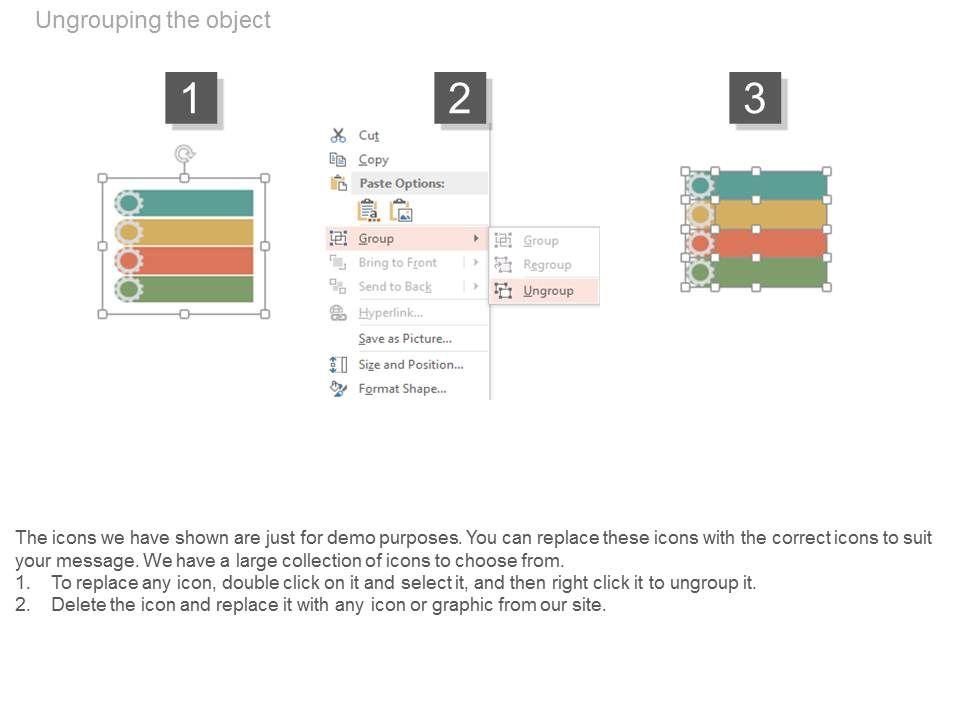 Ungrouping the object

1

2

Cut
Copy
Paste Options:
Group
Bring to Front
Send to Back
Hyperlink...
Save as Picture...
Size and Position...
Format Shape...

Group
Regroup
Ungroup

3

The icons we have shown are just for demo purposes. You can replace these icons with the correct icons to suit your message. We have a large collection of icons to choose from.
1. To replace any icon, double click on it and select it, and then right click it to ungroup it.
2. Delete the icon and replace it with any icon or graphic from our site.