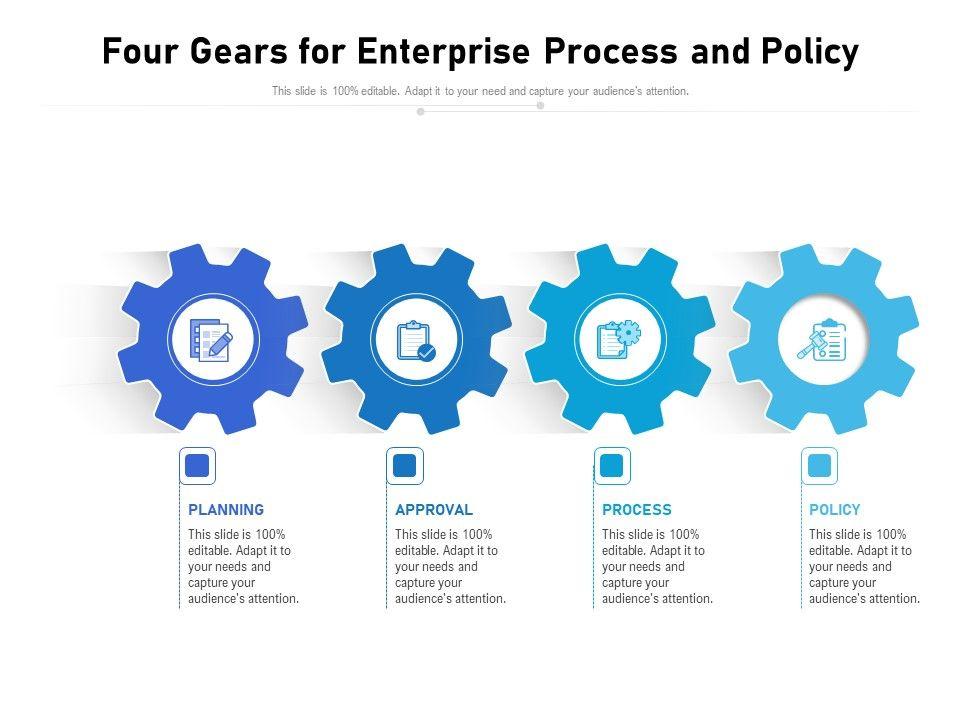 Four Gears for Enterprise Process and Policy

This slide is 100% editable. Adapt it to your need and capture your audience's attention.

PLANNING

This slide is 100% editable. Adapt it to your needs and capture your audience's attention.

APPROVAL

This slide is 100% editable. Adapt it to your needs and capture your audience's attention.

PROCESS

This slide is 100% editable. Adapt it to your needs and capture your audience's attention.

POLICY

This slide is 100% editable. Adapt it to your needs and capture your audience's attention.