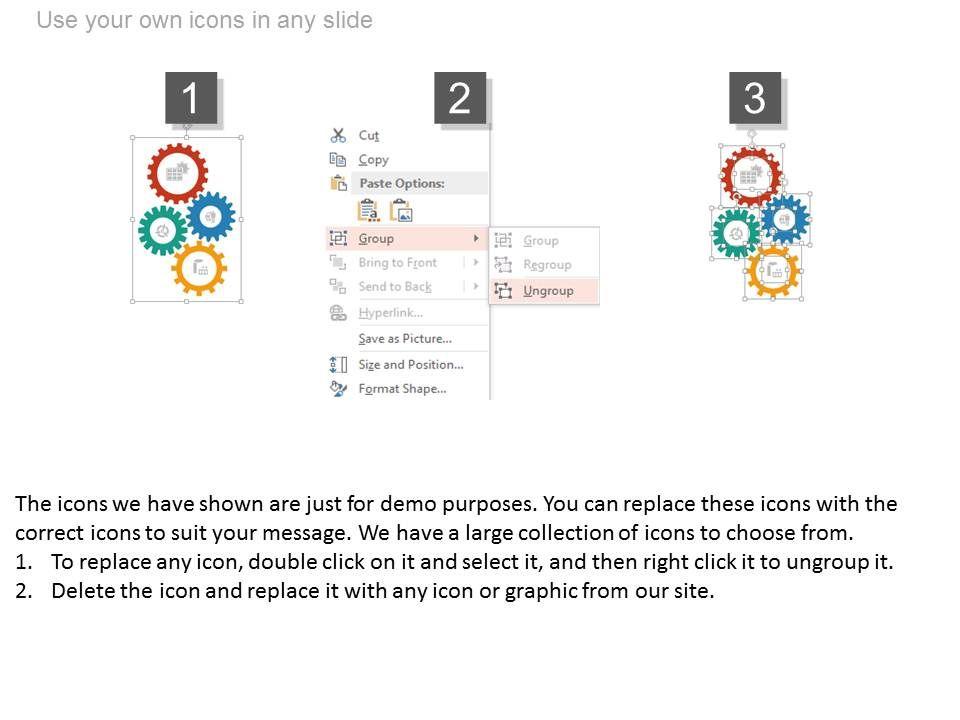 Use your own icons in any slide

1

2

Cut
Copy
Paste Options:
Group
Bring to Front
Send to Back
Hyperlink...
Save as Picture...
Size and Position...
Format Shape...

Group
Regroup
Ungroup

3

The icons we have shown are just for demo purposes. You can replace these icons with the correct icons to suit your message. We have a large collection of icons to choose from.
1. To replace any icon, double click on it and select it, and then right click it to ungroup it.
2. Delete the icon and replace it with any icon or graphic from our site.