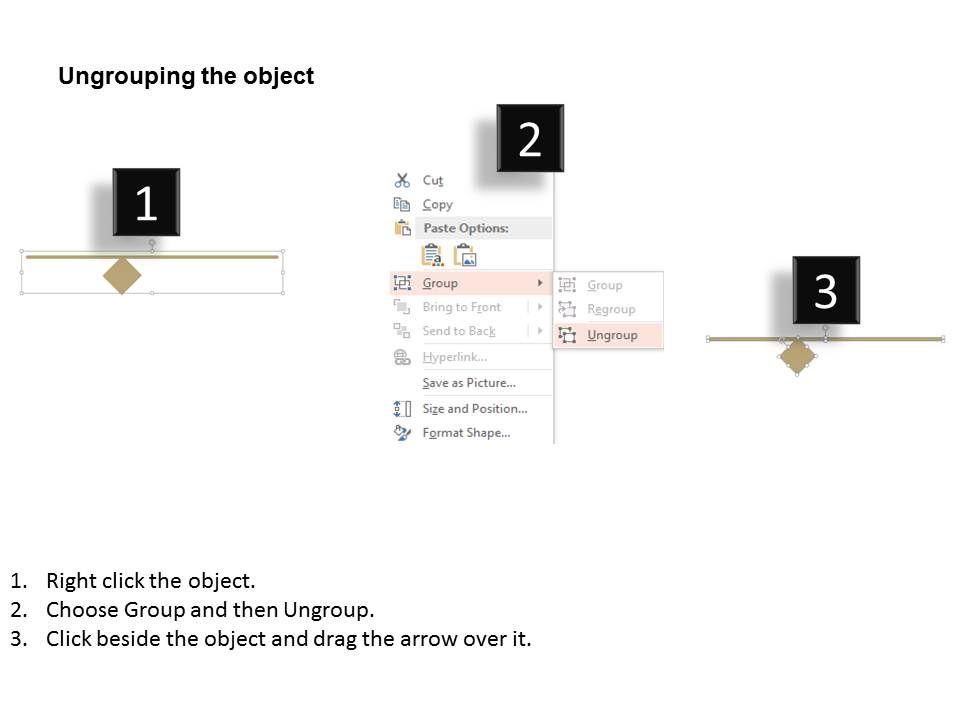 Ungrouping the object

1

2

Cut
Copy
Paste Options:
Group
Bring to Front
Send to Back
Hyperlink...
Save as Picture...
Size and Position...
Format Shape...

Group
Regroup
Ungroup

3

1. Right click the object.
2. Choose Group and then Ungroup.
3. Click beside the object and drag the arrow over it.