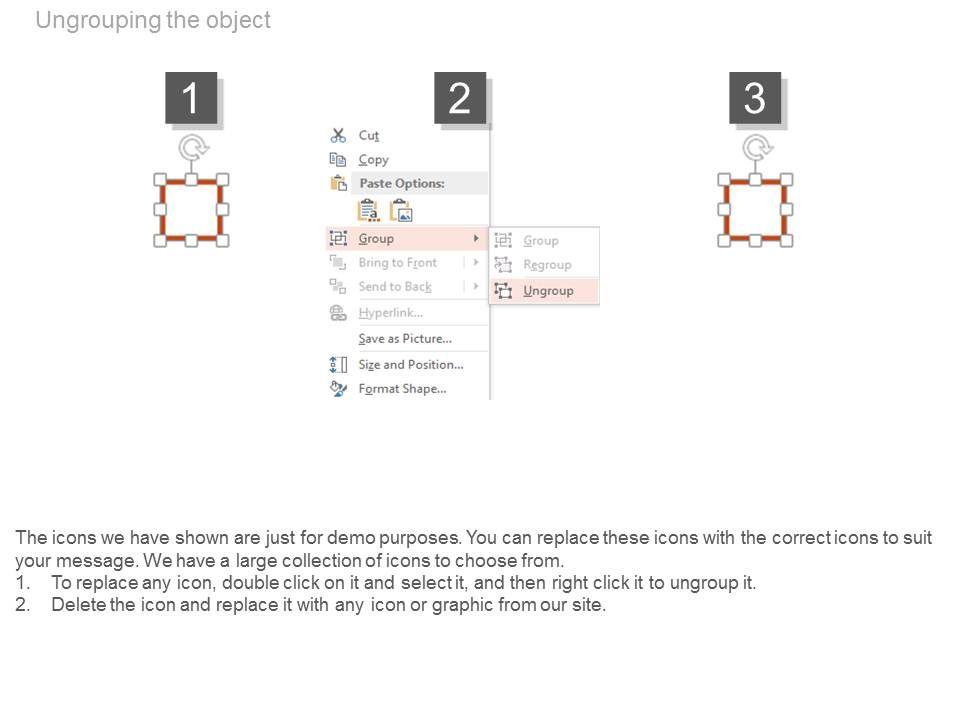 Ungrouping the object

1

2

Cut
Copy
Paste Options:
Group
Bring to Front
Send to Back
Hyperlink...
Save as Picture...
Size and Position...
Format Shape...

Group
Regroup
Ungroup

3

The icons we have shown are just for demo purposes. You can replace these icons with the correct icons to suit your message. We have a large collection of icons to choose from.
1. To replace any icon, double click on it and select it, and then right click it to ungroup it.
2. Delete the icon and replace it with any icon or graphic from our site.