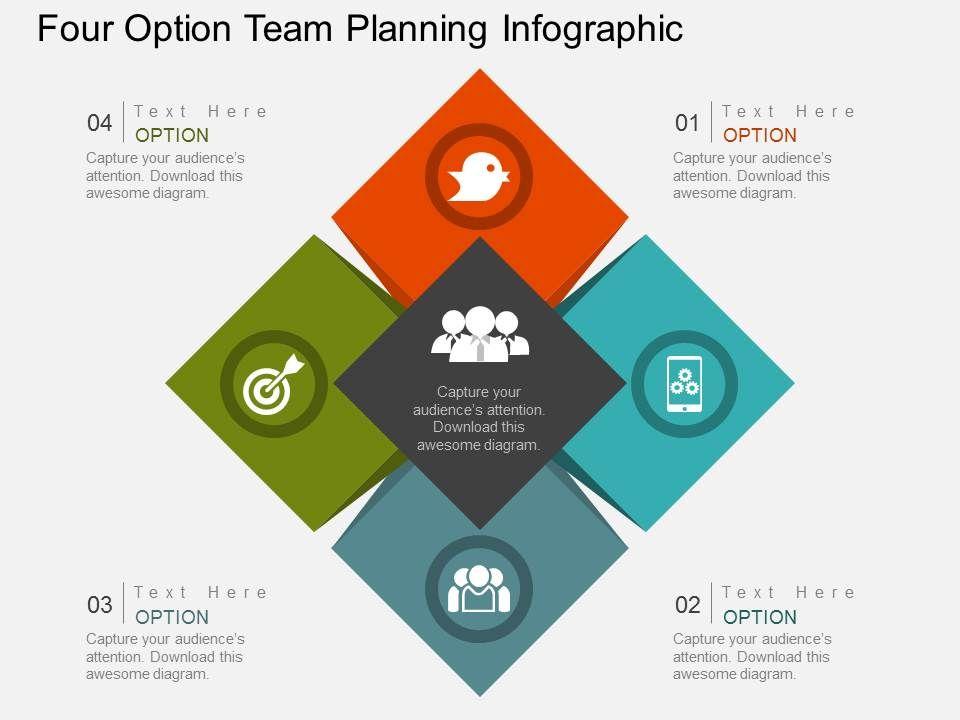 Four Option Team Planning Infographic

04 Text Here
OPTION
Capture your audience's attention. Download this awesome diagram.

01 Text Here
OPTION
Capture your audience's attention. Download this awesome diagram.

Capture your audience's attention. Download this awesome diagram.

03 Text Here
OPTION
Capture your audience's attention. Download this awesome diagram.

02 Text Here
OPTION
Capture your audience's attention. Download this awesome diagram.