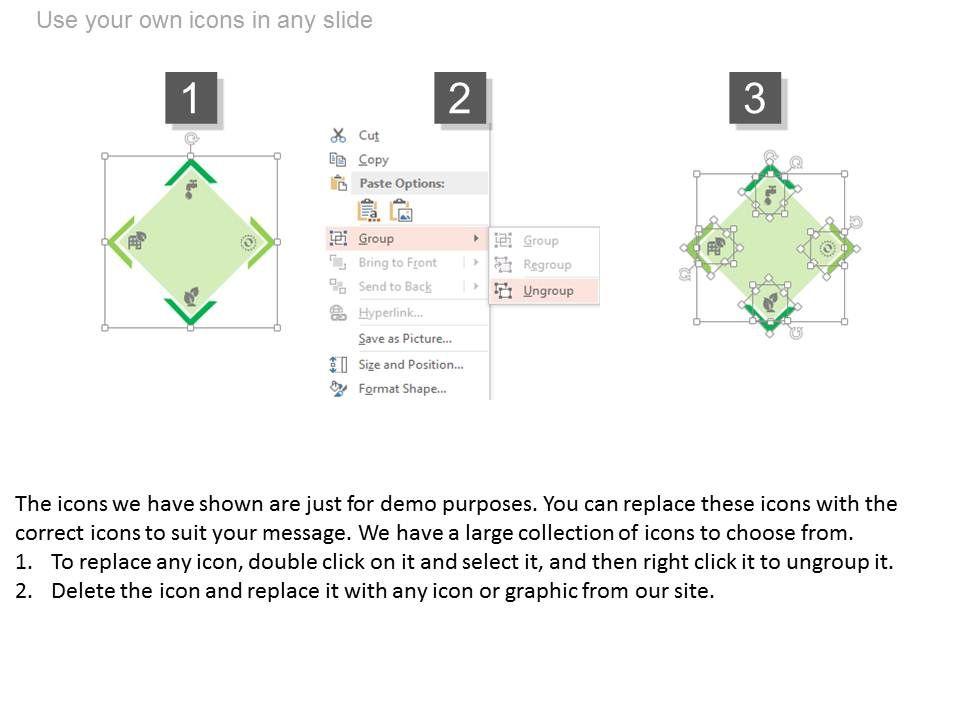 Use your own icons in any slide

1

2

Cut
Copy
Paste Options:
Group
Bring to Front
Send to Back
Hyperlink...
Save as Picture...
Size and Position...
Format Shape...

Group
Regroup
Ungroup

3

The icons we have shown are just for demo purposes. You can replace these icons with the correct icons to suit your message. We have a large collection of icons to choose from.
1. To replace any icon, double click on it and select it, and then right click it to ungroup it.
2. Delete the icon and replace it with any icon or graphic from our site.