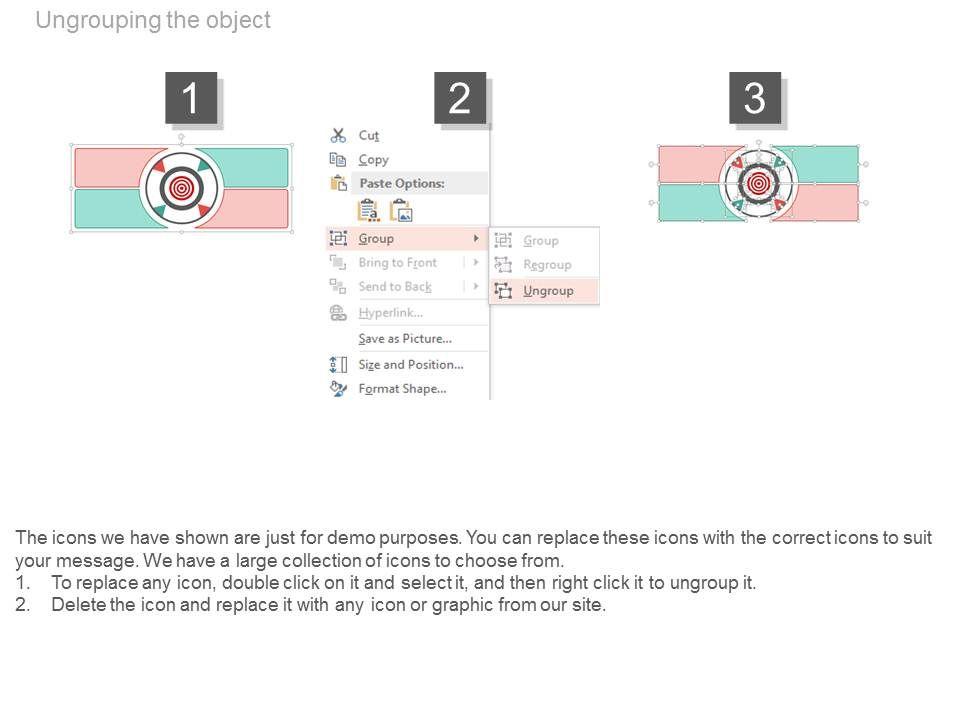 Ungrouping the object

1

2

3

Cut
Copy
Paste Options:
Group
Bring to Front
Send to Back
Hyperlink...
Save as Picture...
Size and Position...
Format Shape...

Group
Regroup
Ungroup

The icons we have shown are just for demo purposes. You can replace these icons with the correct icons to suit your message. We have a large collection of icons to choose from.
1. To replace any icon, double click on it and select it, and then right click it to ungroup it.
2. Delete the icon and replace it with any icon or graphic from our site.