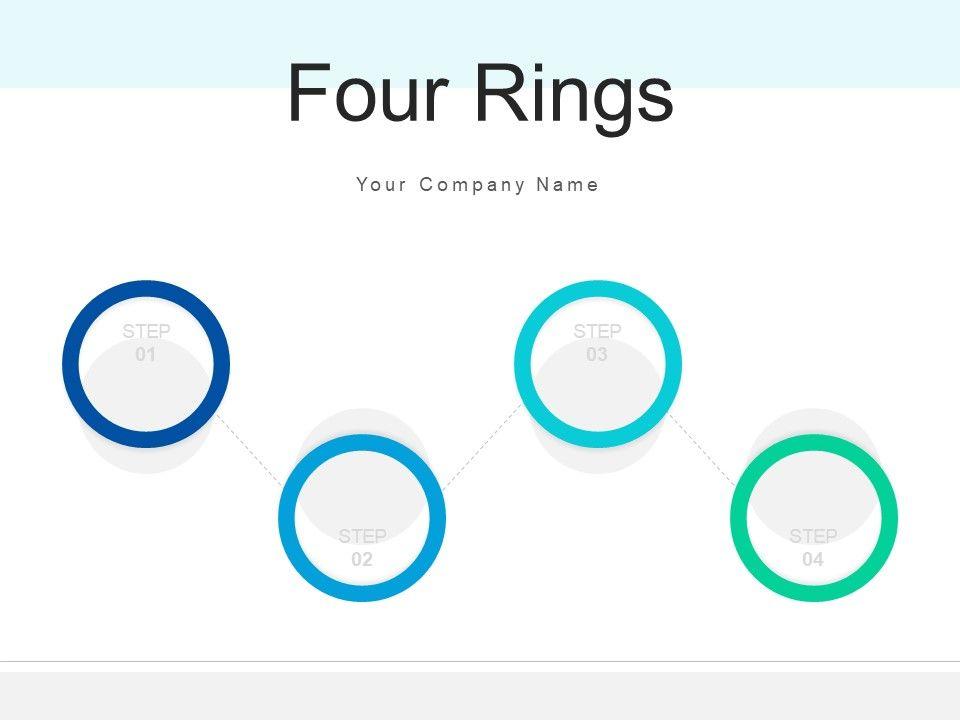 Four Rings

Your Company Name

STEP
01

STEP
02

STEP
03

STEP
04