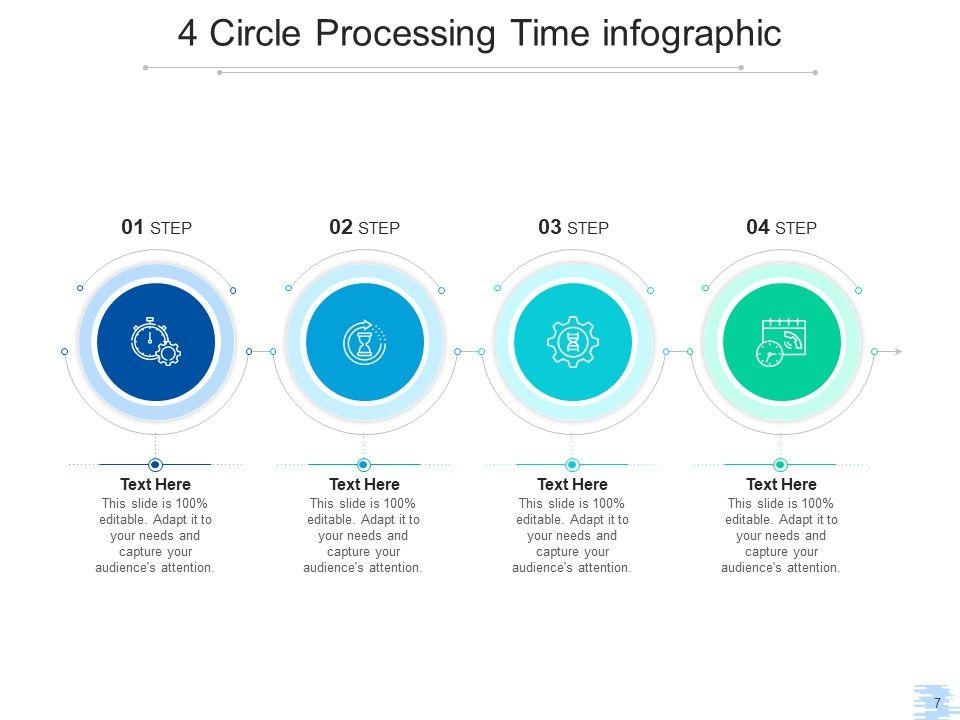 4 Circle Processing Time infographic

01 STEP

Text Here
This slide is 100% editable. Adapt it to your needs and capture your audience's attention.

02 STEP

Text Here
This slide is 100% editable. Adapt it to your needs and capture your audience's attention.

03 STEP

Text Here
This slide is 100% editable. Adapt it to your needs and capture your audience's attention.

04 STEP

Text Here
This slide is 100% editable. Adapt it to your needs and capture your audience's attention.

7