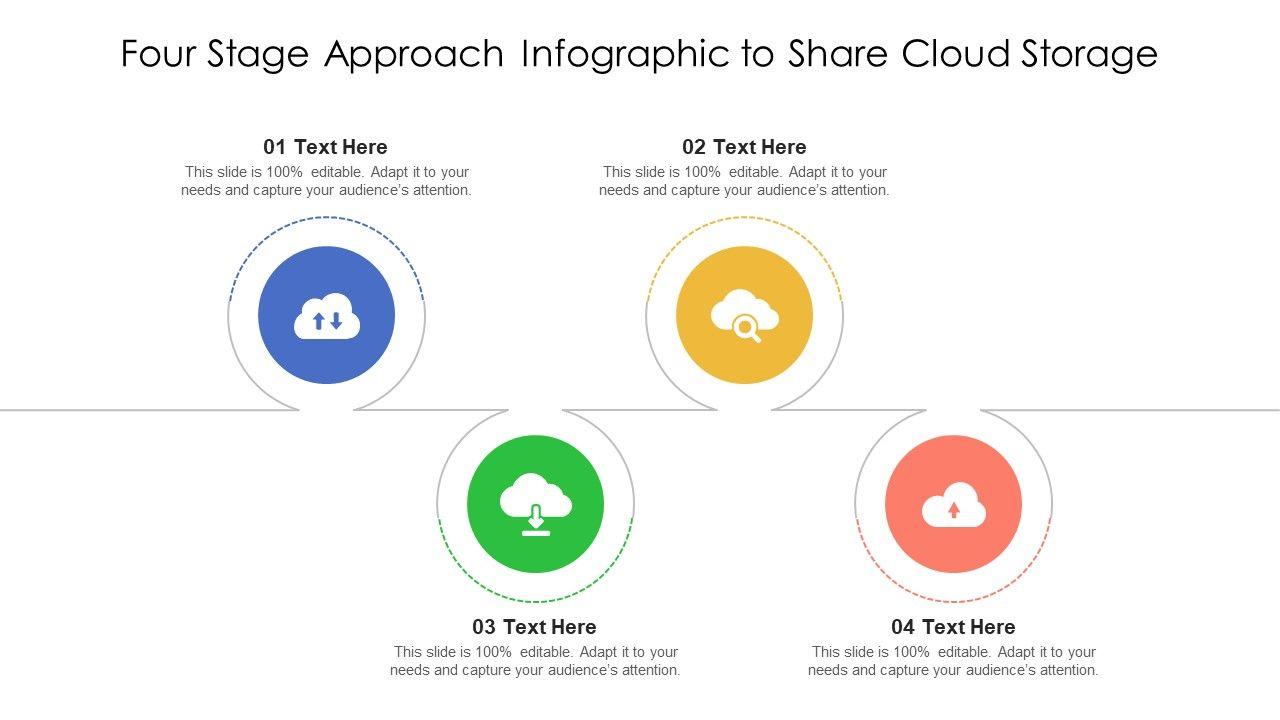 Four Stage Approach Infographic to Share Cloud Storage

01 Text Here
This slide is 100% editable. Adapt it to your needs and capture your audience's attention.

02 Text Here
This slide is 100% editable. Adapt it to your needs and capture your audience's attention.

03 Text Here
This slide is 100% editable. Adapt it to your needs and capture your audience's attention.

04 Text Here
This slide is 100% editable. Adapt it to your needs and capture your audience's attention.