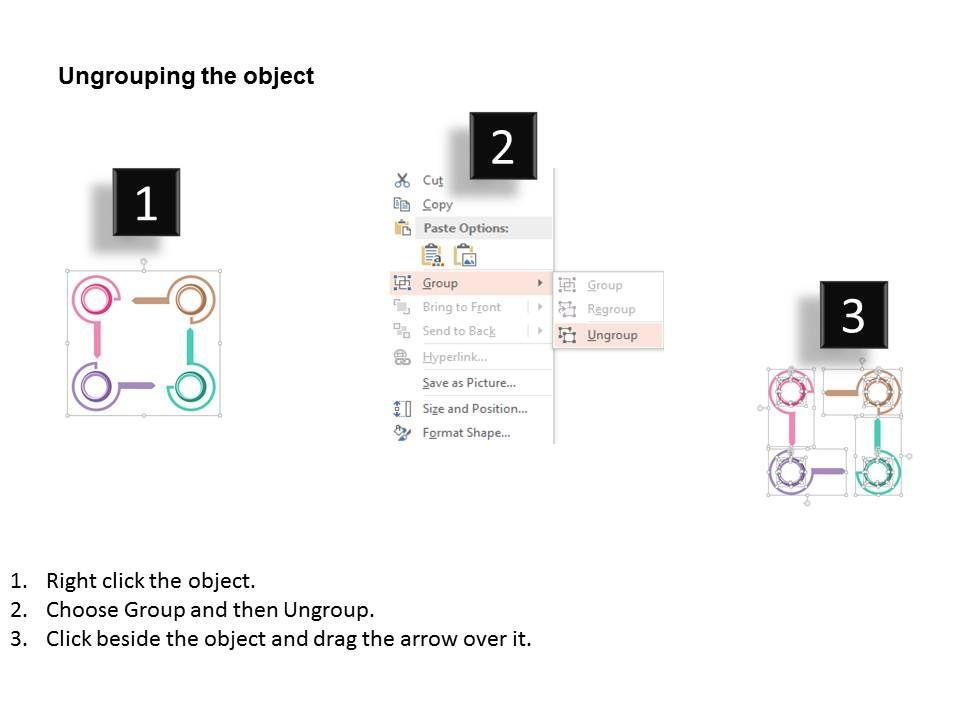 Ungrouping the object

1

2

Cut
Copy
Paste Options:
Group
Bring to Front
Send to Back
Hyperlink...
Save as Picture...
Size and Position...
Format Shape...

Group
Regroup
Ungroup

3

1. Right click the object.
2. Choose Group and then Ungroup.
3. Click beside the object and drag the arrow over it.