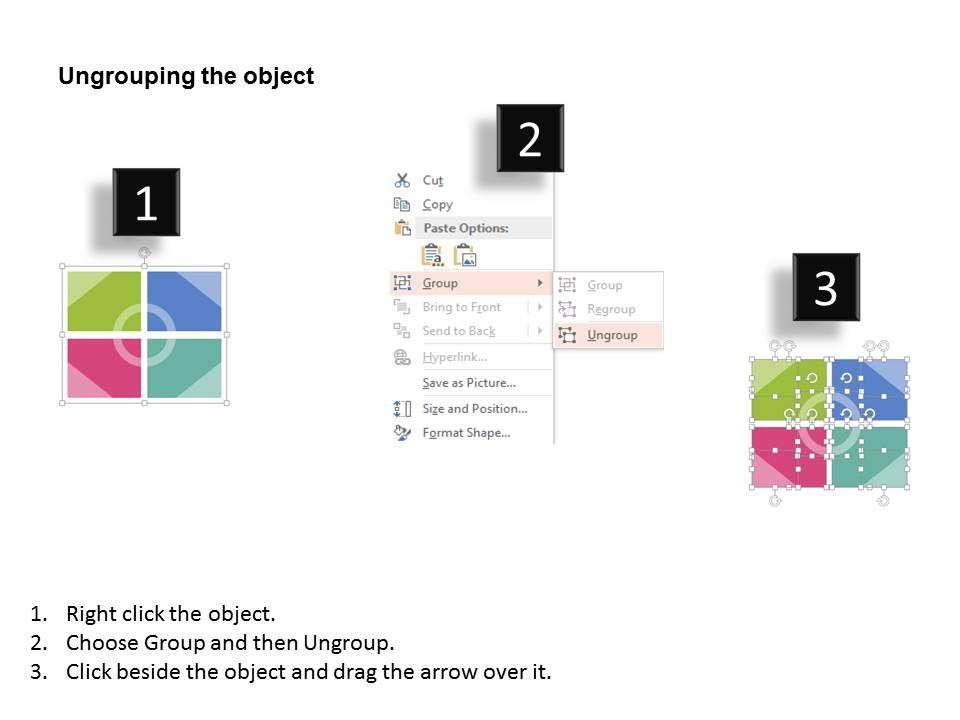 Ungrouping the object

1

2

Cut
Copy
Paste Options:
Group
Bring to Front
Send to Back
Hyperlink...
Save as Picture...
Size and Position...
Format Shape...

Group
Regroup
Ungroup

3

1. Right click the object.
2. Choose Group and then Ungroup.
3. Click beside the object and drag the arrow over it.