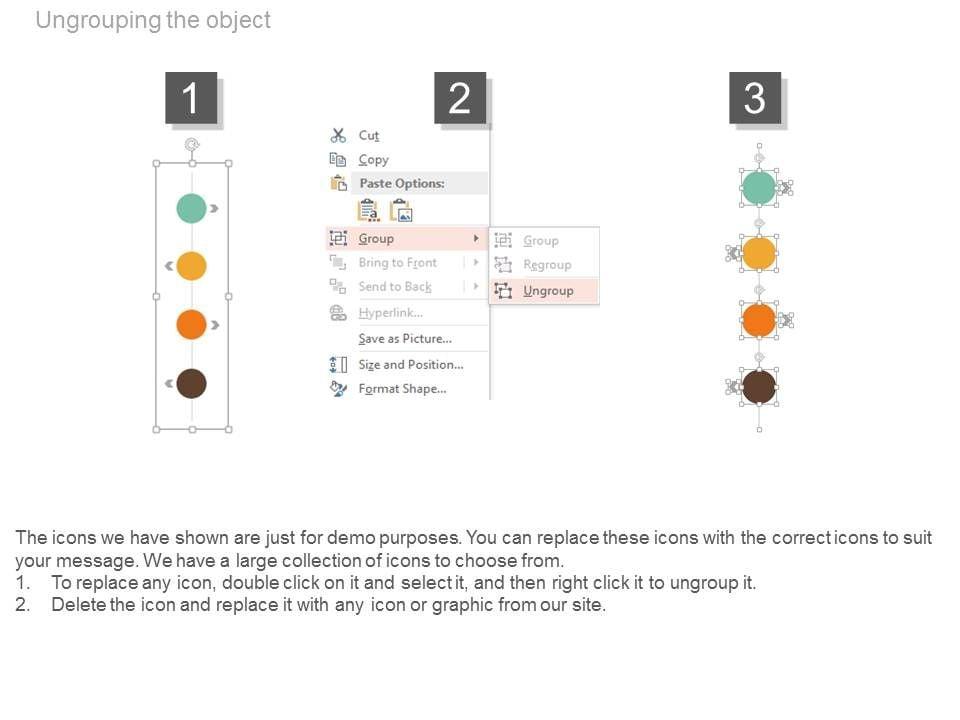 Ungrouping the object

1

2

Cut
Copy
Paste Options:
Group
Bring to Front
Send to Back
Hyperlink...
Save as Picture...
Size and Position...
Format Shape...

Group
Regroup
Ungroup

3

The icons we have shown are just for demo purposes. You can replace these icons with the correct icons to suit your message. We have a large collection of icons to choose from.
1. To replace any icon, double click on it and select it, and then right click it to ungroup it.
2. Delete the icon and replace it with any icon or graphic from our site.