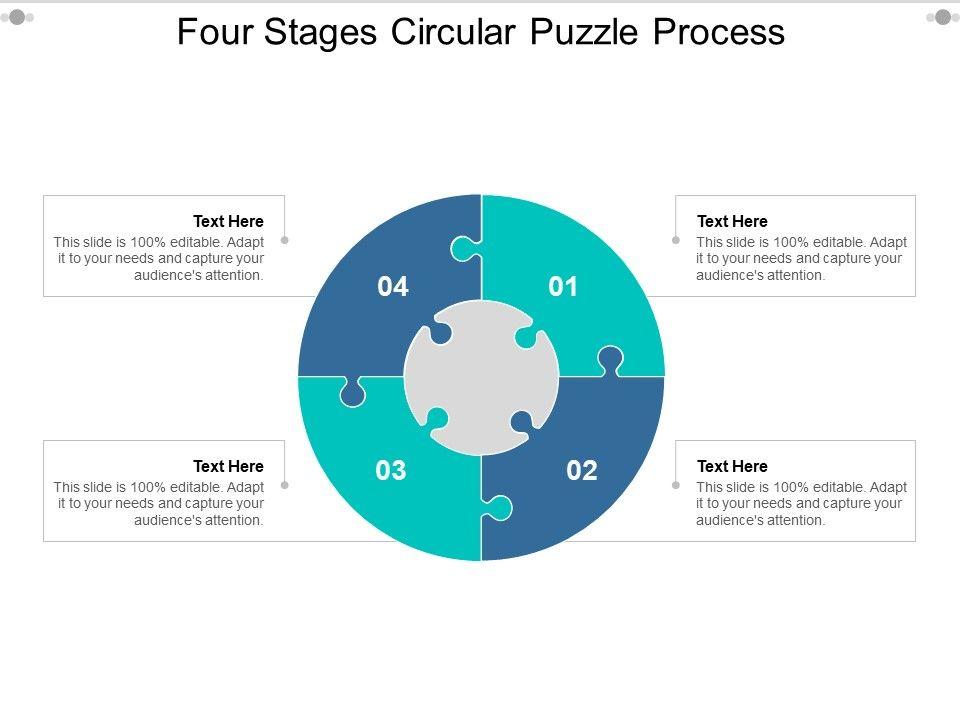 Four Stages Circular Puzzle Process

Text Here
This slide is 100% editable. Adapt it to your needs and capture your audience's attention.

04

01

Text Here
This slide is 100% editable. Adapt it to your needs and capture your audience's attention.

Text Here
This slide is 100% editable. Adapt it to your needs and capture your audience's attention.

03

02

Text Here
This slide is 100% editable. Adapt it to your needs and capture your audience's attention.