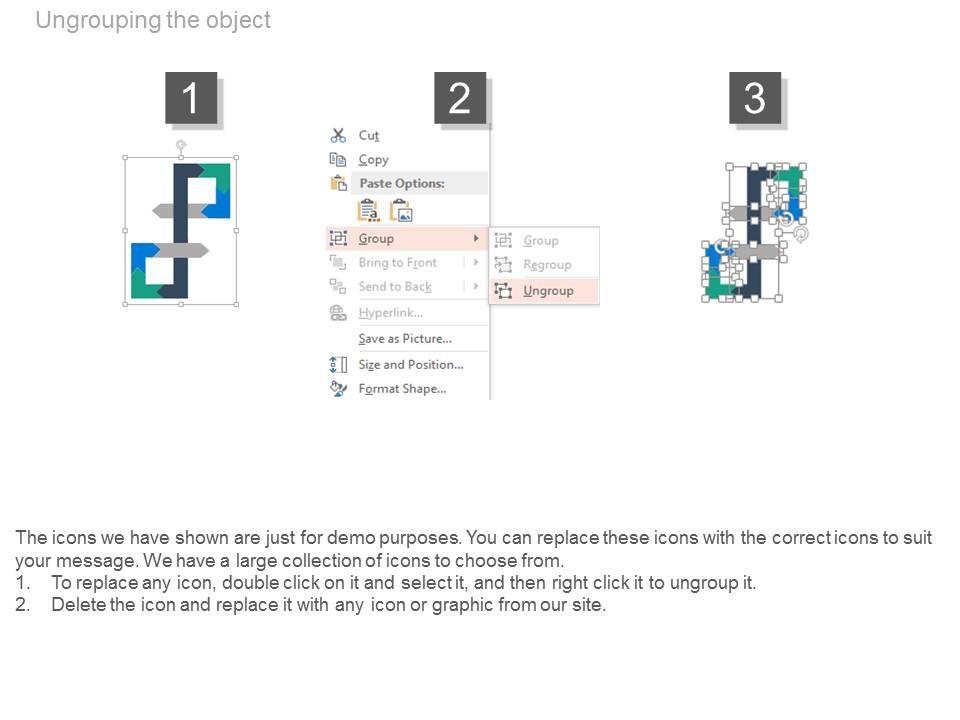 Ungrouping the object

1

2

Cut
Copy
Paste Options:
Group
Bring to Front
Send to Back
Hyperlink...
Save as Picture...
Size and Position...
Format Shape...

Group
Regroup
Ungroup

3

The icons we have shown are just for demo purposes. You can replace these icons with the correct icons to suit your message. We have a large collection of icons to choose from.
1. To replace any icon, double click on it and select it, and then right click it to ungroup it.
2. Delete the icon and replace it with any icon or graphic from our site.