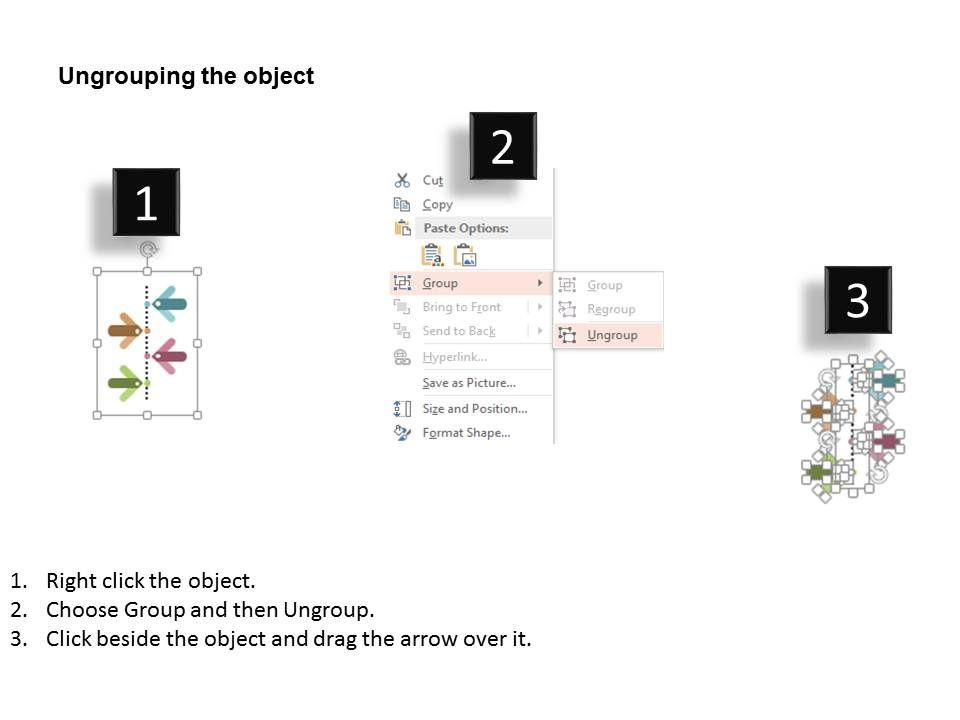 Ungrouping the object

1

2

Cut
Copy
Paste Options:
Group
Bring to Front
Send to Back
Hyperlink...
Save as Picture...
Size and Position...
Format Shape...

Group
Regroup
Ungroup

3

1. Right click the object.
2. Choose Group and then Ungroup.
3. Click beside the object and drag the arrow over it.