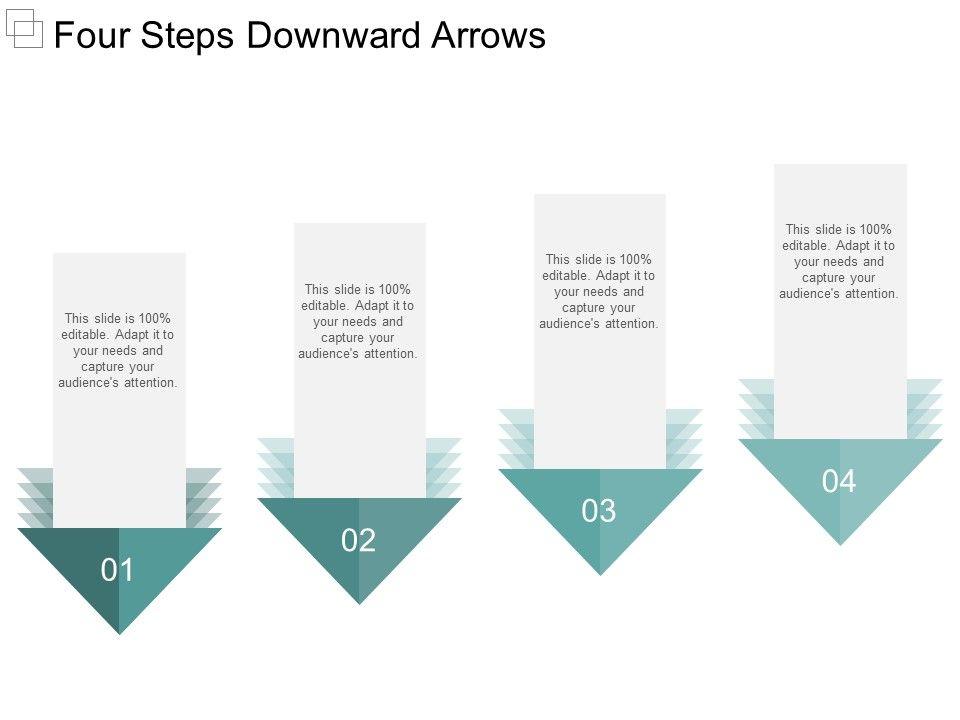 Four Steps Downward Arrows

This slide is 100% editable. Adapt it to your needs and capture your audience's attention.

01

This slide is 100% editable. Adapt it to your needs and capture your audience's attention.

02

This slide is 100% editable. Adapt it to your needs and capture your audience's attention.

03

This slide is 100% editable. Adapt it to your needs and capture your audience's attention.

04