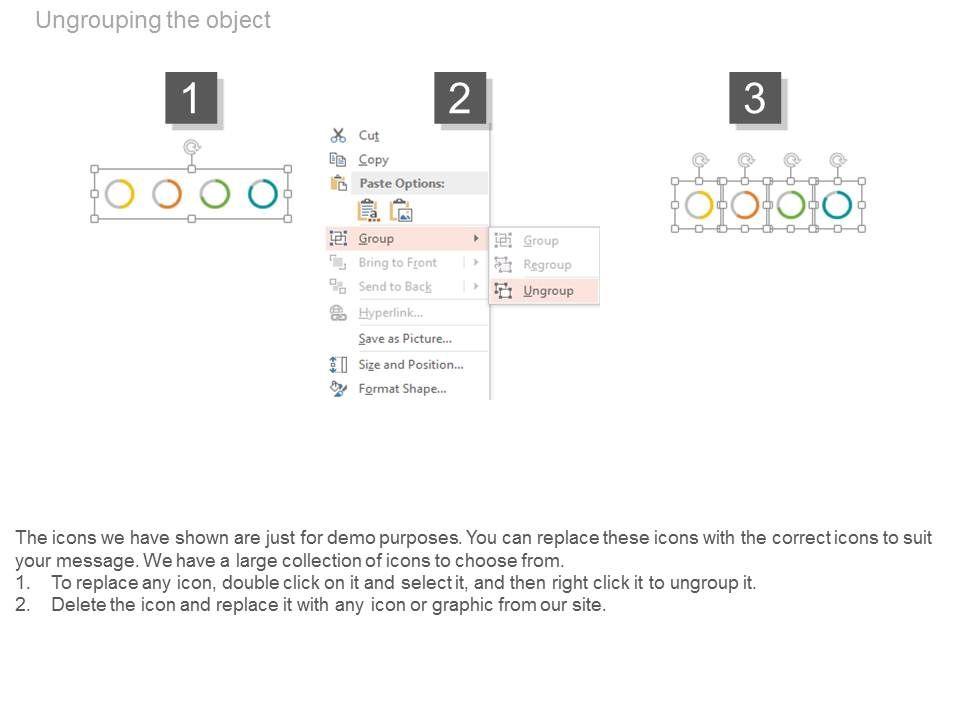 Ungrouping the object

1

2

Cut
Copy
Paste Options:
Group
Bring to Front
Send to Back
Hyperlink...
Save as Picture...
Size and Position...
Format Shape...

Group
Regroup
Ungroup

3

The icons we have shown are just for demo purposes. You can replace these icons with the correct icons to suit your message. We have a large collection of icons to choose from.
1. To replace any icon, double click on it and select it, and then right click it to ungroup it.
2. Delete the icon and replace it with any icon or graphic from our site.