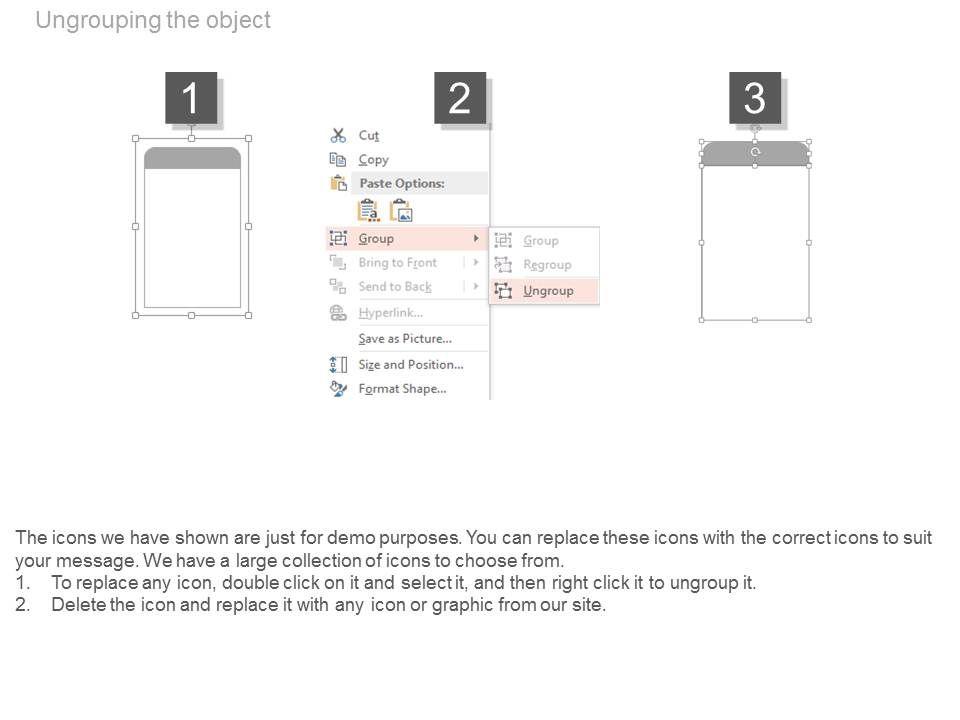 Ungrouping the object

1

2

Cut
Copy
Paste Options:
Group
Bring to Front
Send to Back
Hyperlink...
Save as Picture...
Size and Position...
Format Shape...

Group
Regroup
Ungroup

3

The icons we have shown are just for demo purposes. You can replace these icons with the correct icons to suit your message. We have a large collection of icons to choose from.
1. To replace any icon, double click on it and select it, and then right click it to ungroup it.
2. Delete the icon and replace it with any icon or graphic from our site.