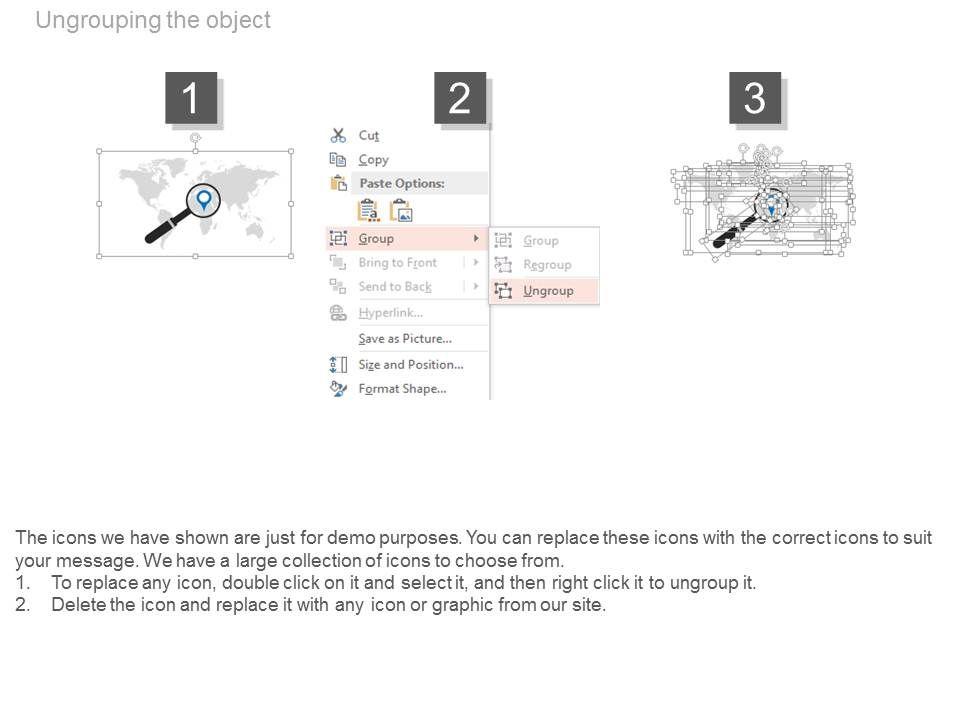 Ungrouping the object

1

2

Cut
Copy
Paste Options:
Group
Bring to Front
Send to Back
Hyperlink...
Save as Picture...
Size and Position...
Format Shape...

Group
Regroup
Ungroup

3

The icons we have shown are just for demo purposes. You can replace these icons with the correct icons to suit your message. We have a large collection of icons to choose from.
1. To replace any icon, double click on it and select it, and then right click it to ungroup it.
2. Delete the icon and replace it with any icon or graphic from our site.