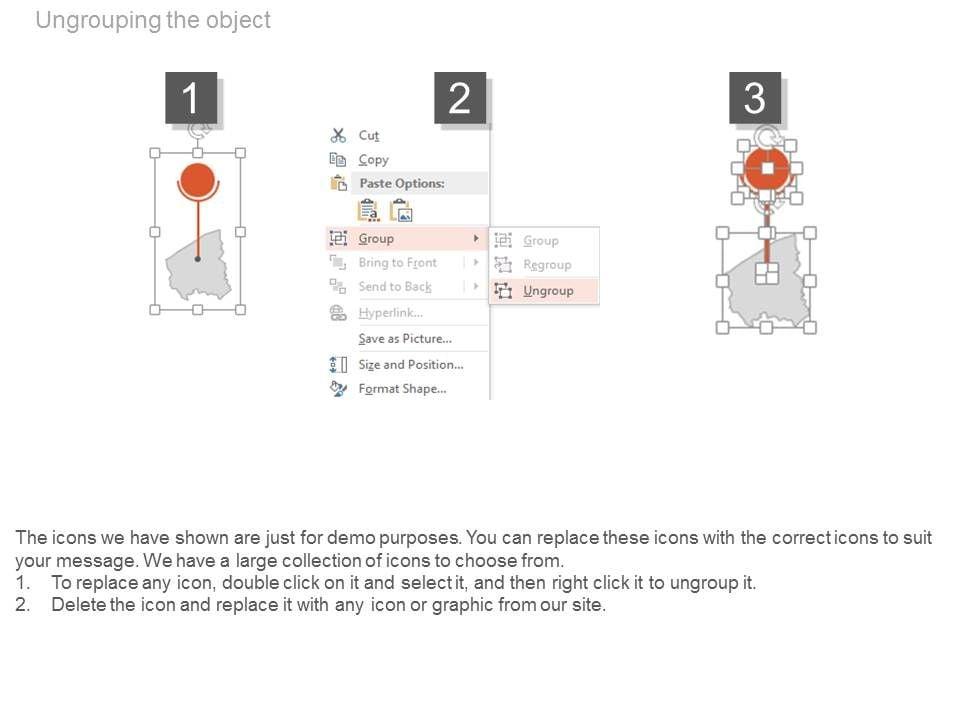 Ungrouping the object

1

2

Cut
Copy
Paste Options:
Group
Bring to Front
Send to Back
Hyperlink...
Save as Picture...
Size and Position...
Format Shape...

Group
Regroup
Ungroup

3

The icons we have shown are just for demo purposes. You can replace these icons with the correct icons to suit your message. We have a large collection of icons to choose from.
1. To replace any icon, double click on it and select it, and then right click it to ungroup it.
2. Delete the icon and replace it with any icon or graphic from our site.