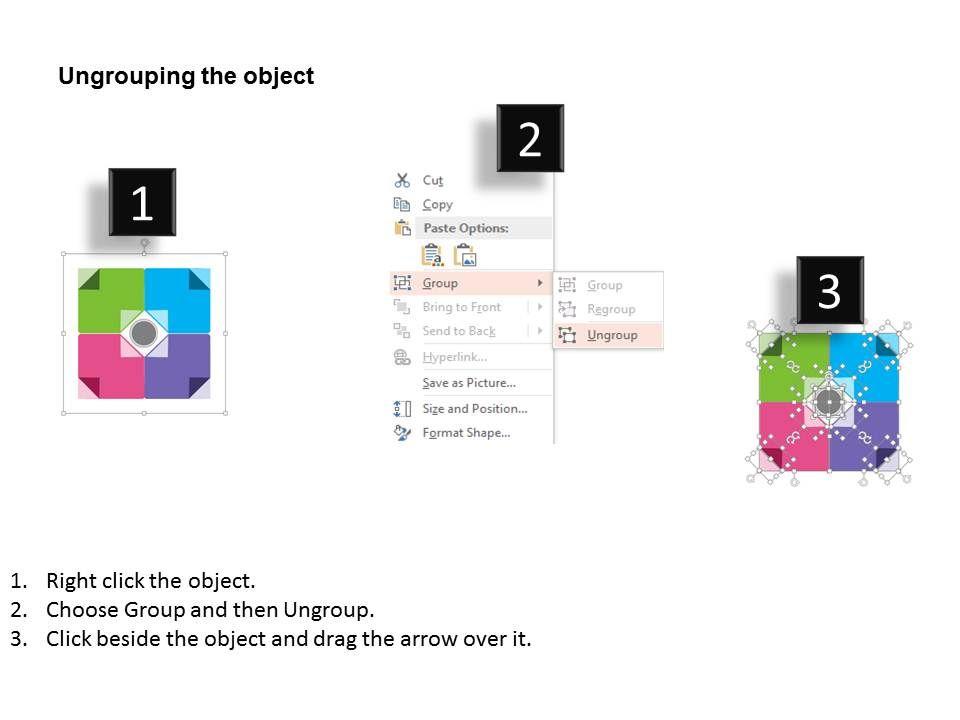 Ungrouping the object

1

2

Cut
Copy
Paste Options:
Group
Bring to Front
Send to Back
Hyperlink...
Save as Picture...
Size and Position...
Format Shape...

Group
Regroup
Ungroup

3

1. Right click the object.
2. Choose Group and then Ungroup.
3. Click beside the object and drag the arrow over it.