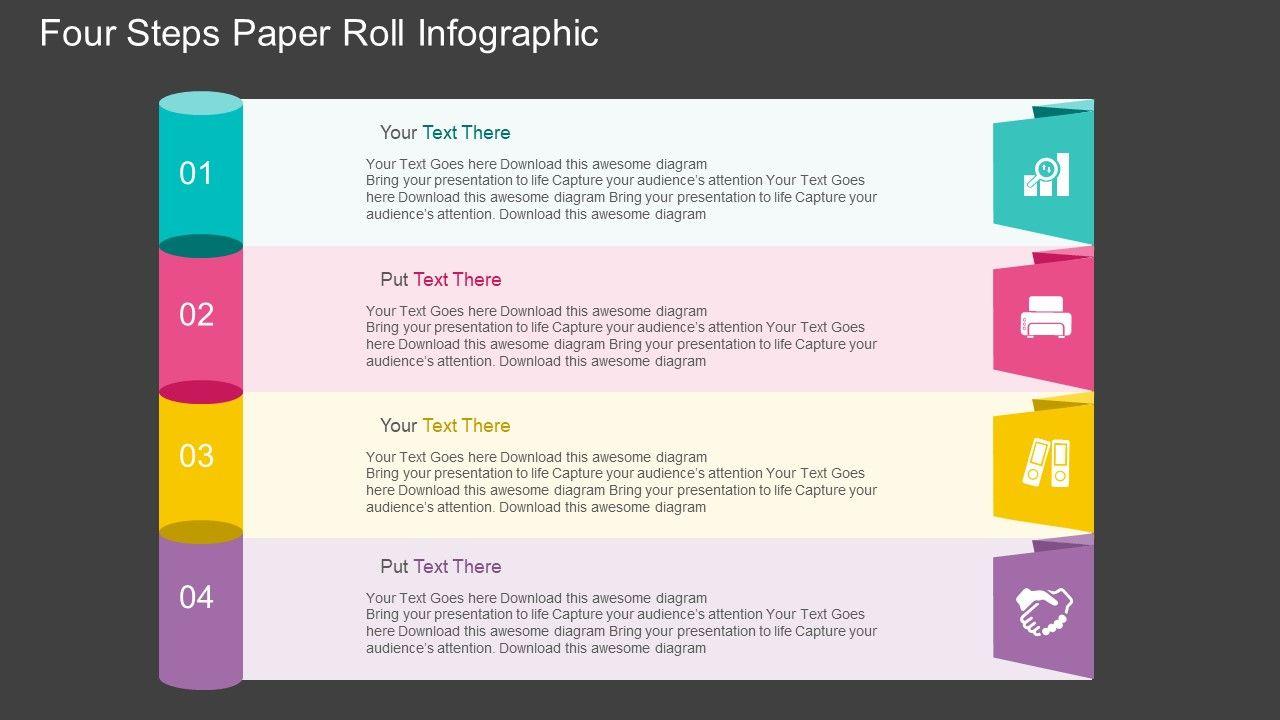 Four Steps Paper Roll Infographic

01

Your Text There

Your Text Goes here Download this awesome diagram Bring your presentation to life Capture your audience's attention Your Text Goes here Download this awesome diagram Bring your presentation to life Capture your audience's attention. Download this awesome diagram

02

Put Text There

Your Text Goes here Download this awesome diagram Bring your presentation to life Capture your audience's attention Your Text Goes here Download this awesome diagram Bring your presentation to life Capture your audience's attention. Download this awesome diagram

03

Your Text There

Your Text Goes here Download this awesome diagram Bring your presentation to life Capture your audience's attention Your Text Goes here Download this awesome diagram Bring your presentation to life Capture your audience's attention. Download this awesome diagram

04

Put Text There

Your Text Goes here Download this awesome diagram Bring your presentation to life Capture your audience's attention Your Text Goes here Download this awesome diagram Bring your presentation to life Capture your audience's attention. Download this awesome diagram