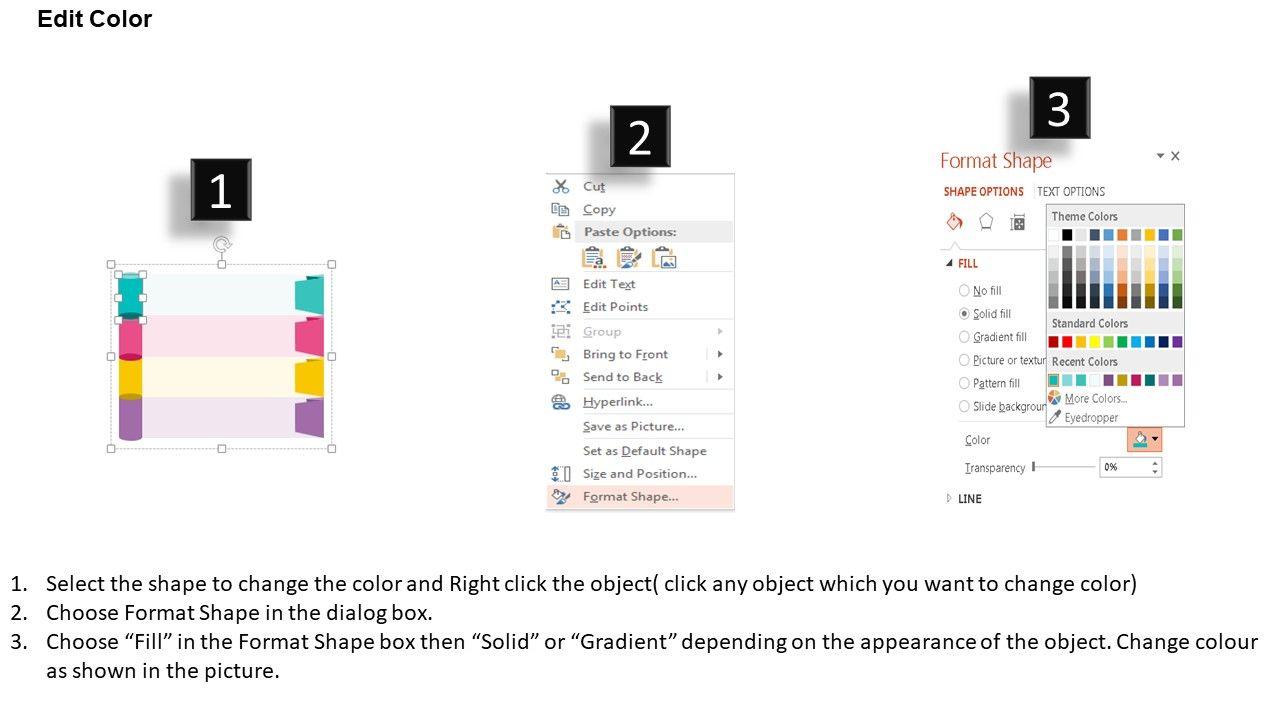 Edit Color

1

2

Cut
Copy
Paste Options:
Edit Text
Edit Points
Group
Bring to Front
Send to Back
Hyperlink...
Save as Picture...
Set as Default Shape
Size and Position...
Format Shape...

3

Format Shape
SHAPE OPTIONS TEXT OPTIONS
FILL
No fill
Solid fill
Gradient fill
Picture or textur
Pattern fill
Slide backgroun
Color
Transparency 0%
LINE
Theme Colors
Standard Colors
Recent Colors
More Colors...
Eyedropper

1. Select the shape to change the color and Right click the object( click any object which you want to change color)
2. Choose Format Shape in the dialog box.
3. Choose “Fill” in the Format Shape box then “Solid” or “Gradient” depending on the appearance of the object. Change colour as shown in the picture.