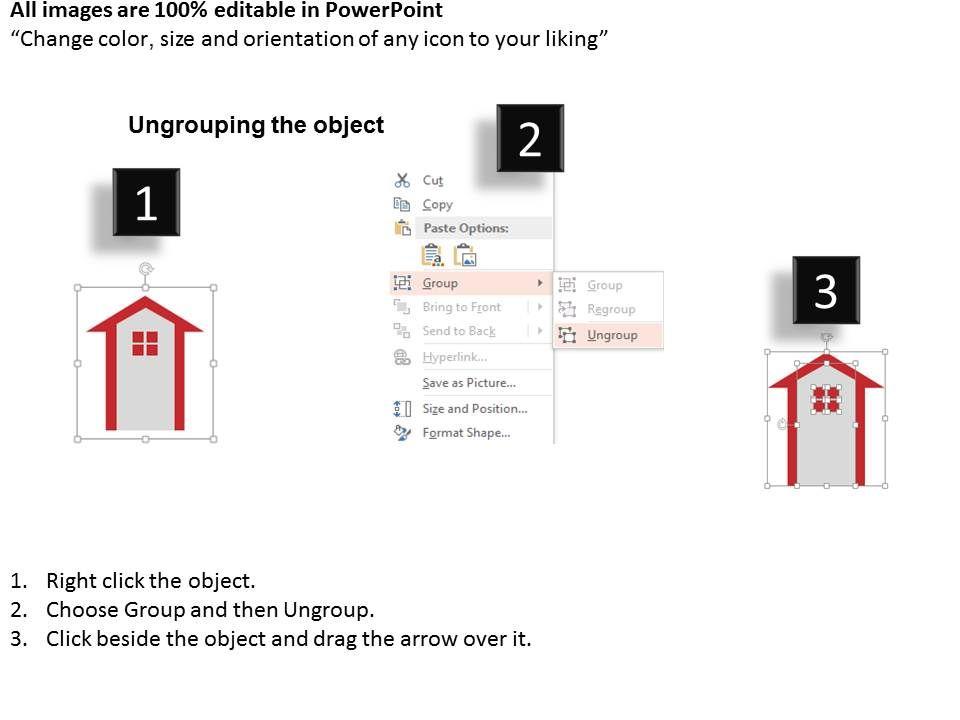 All images are 100% editable in PowerPoint
“Change color, size and orientation of any icon to your liking”

Ungrouping the object

1

2

Cut
Copy
Paste Options:
Group
Bring to Front
Send to Back
Hyperlink...
Save as Picture...
Size and Position...
Format Shape...

Group
Regroup
Ungroup

3

1. Right click the object.
2. Choose Group and then Ungroup.
3. Click beside the object and drag the arrow over it.