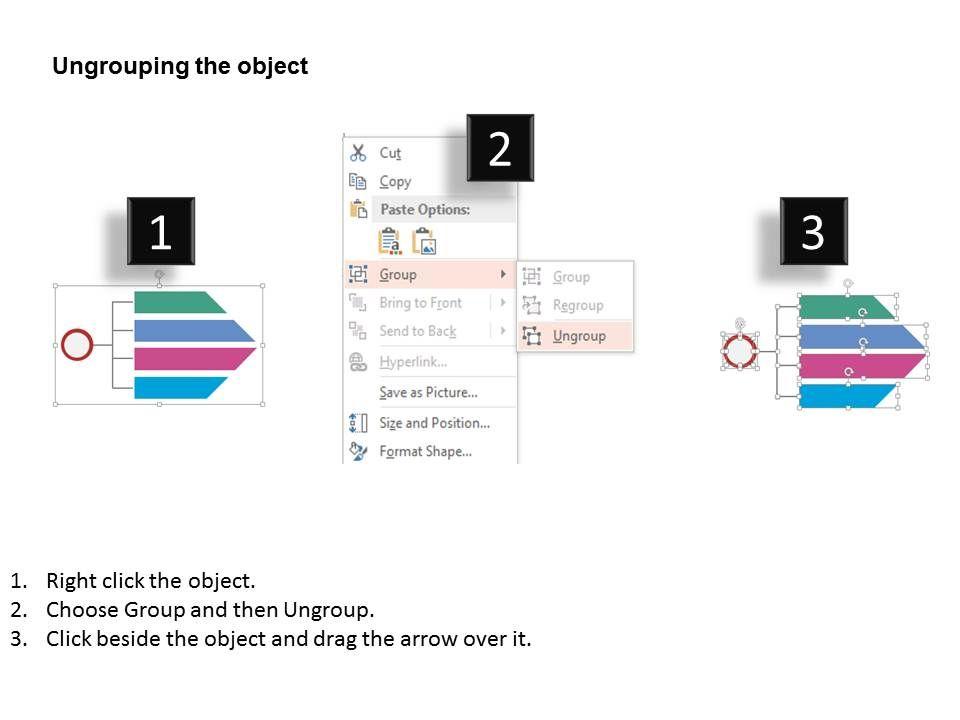 Ungrouping the object

1

2

Cut
Copy
Paste Options:
Group
Bring to Front
Send to Back
Hyperlink...
Save as Picture...
Size and Position...
Format Shape...

Group
Regroup
Ungroup

3

1. Right click the object.
2. Choose Group and then Ungroup.
3. Click beside the object and drag the arrow over it.