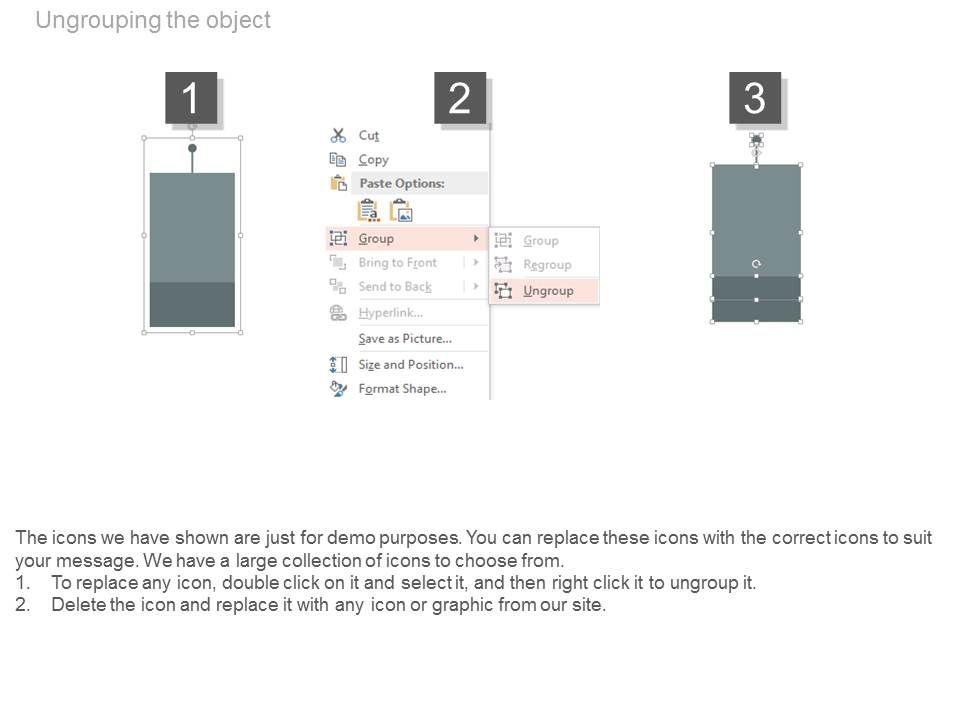 Ungrouping the object

1

2

Cut
Copy
Paste Options:
Group
Bring to Front
Send to Back
Hyperlink...
Save as Picture...
Size and Position...
Format Shape...

Group
Regroup
Ungroup

3

The icons we have shown are just for demo purposes. You can replace these icons with the correct icons to suit your message. We have a large collection of icons to choose from.
1. To replace any icon, double click on it and select it, and then right click it to ungroup it.
2. Delete the icon and replace it with any icon or graphic from our site.