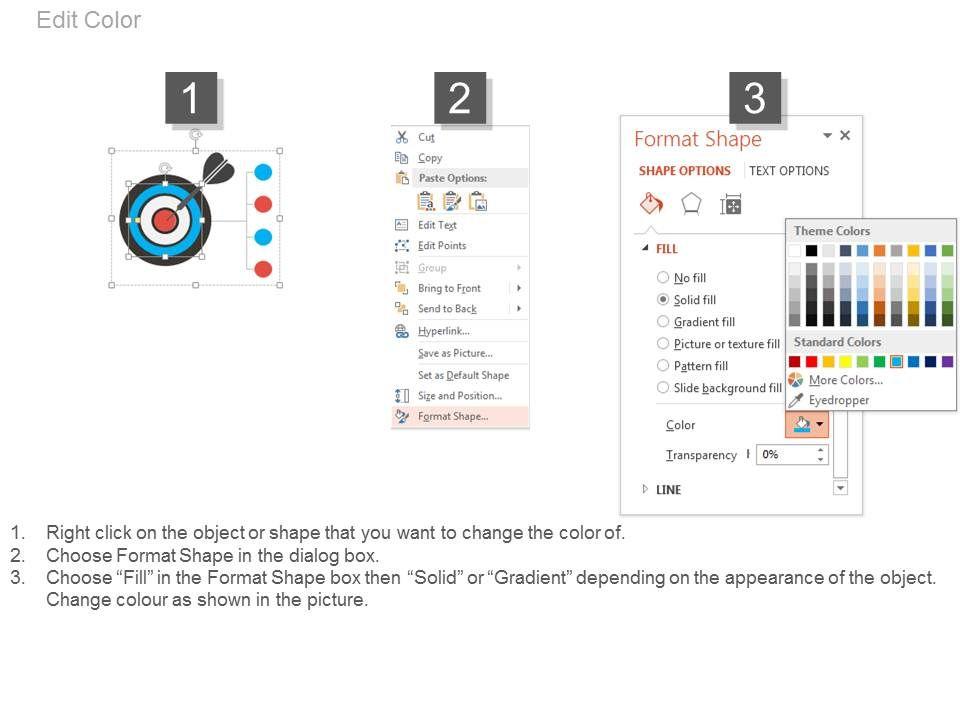 Edit Color

1

2

Cut
Copy
Paste Options:
Edit Text
Edit Points
Group
Bring to Front
Send to Back
Hyperlink...
Save as Picture...
Set as Default Shape
Size and Position...
Format Shape...

3

Format Shape
SHAPE OPTIONS
TEXT OPTIONS
FILL
No fill
Solid fill
Gradient fill
Picture or texture fill
Pattern fill
Slide background fill
Color
Transparency
0%
LINE

Theme Colors
Standard Colors
More Colors...
Eyedropper

1. Right click on the object or shape that you want to change the color of.
2. Choose Format Shape in the dialog box.
3. Choose “Fill” in the Format Shape box then “Solid” or “Gradient” depending on the appearance of the object. Change colour as shown in the picture.