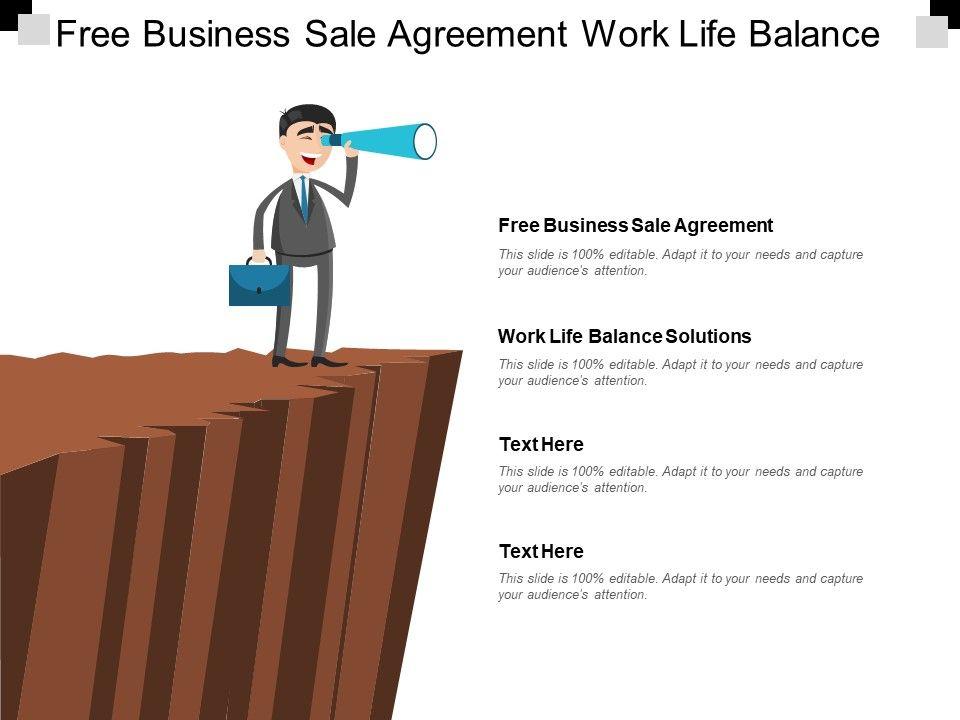 Free Business Sale Agreement Work Life Balance

Free Business Sale Agreement

This slide is 100% editable. Adapt it to your needs and capture your audience's attention.

Work Life Balance Solutions

This slide is 100% editable. Adapt it to your needs and capture your audience's attention.

Text Here

This slide is 100% editable. Adapt it to your needs and capture your audience's attention.

Text Here

This slide is 100% editable. Adapt it to your needs and capture your audience's attention.