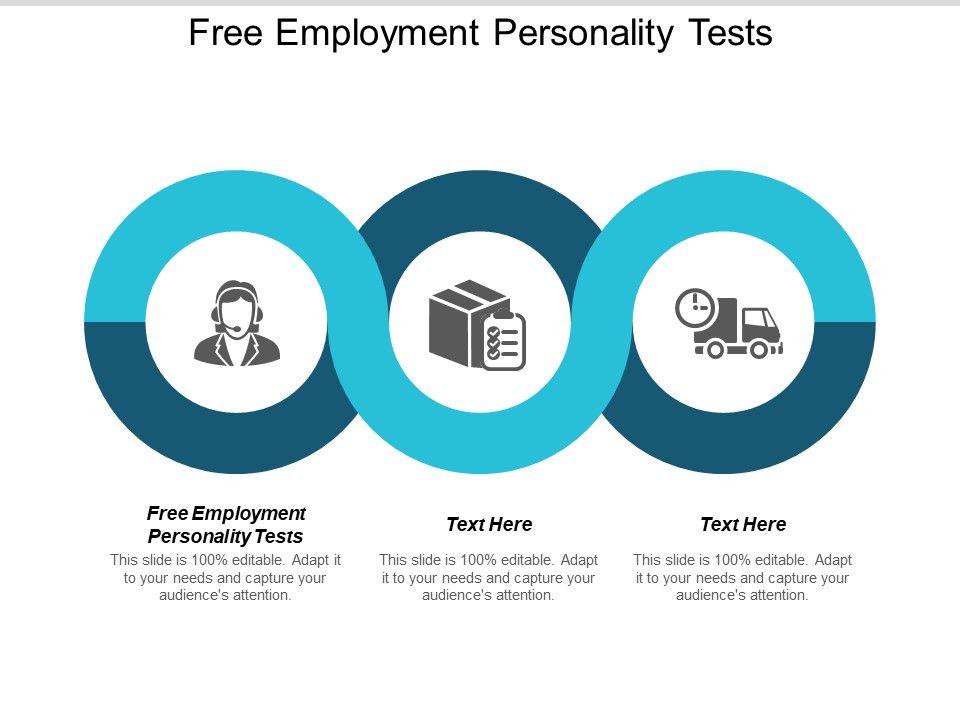 Free Employment Personality Tests

Free Employment Personality Tests

This slide is 100% editable. Adapt it to your needs and capture your audience's attention.

Text Here

This slide is 100% editable. Adapt it to your needs and capture your audience's attention.

Text Here

This slide is 100% editable. Adapt it to your needs and capture your audience's attention.