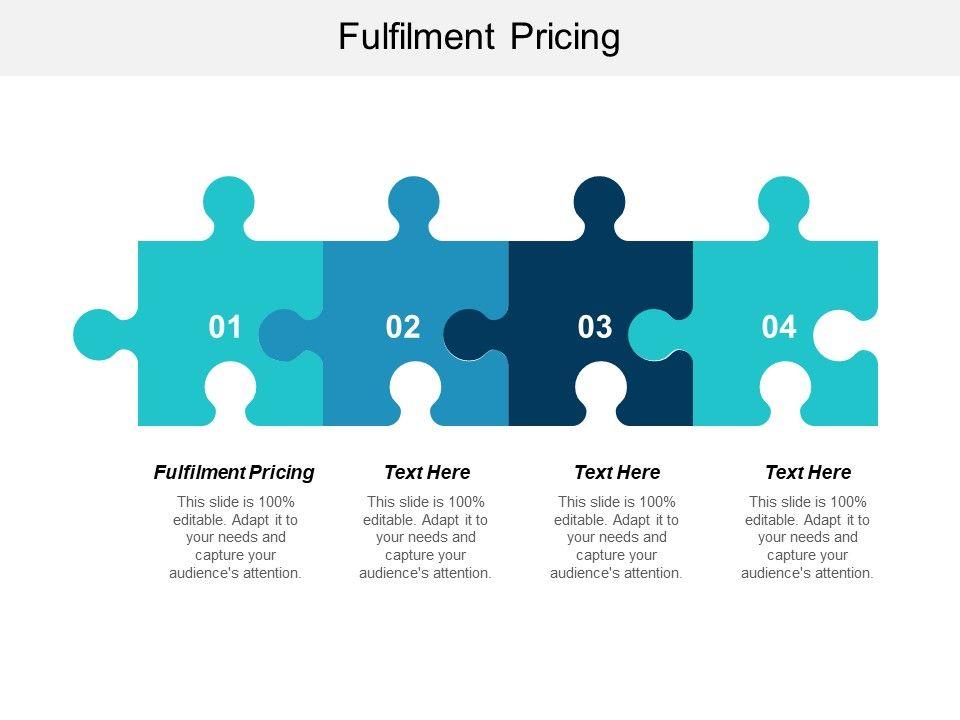 Fulfilment Pricing

01

02

03

04

Fulfilment Pricing

This slide is 100% editable. Adapt it to your needs and capture your audience's attention.

Text Here

This slide is 100% editable. Adapt it to your needs and capture your audience's attention.

Text Here

This slide is 100% editable. Adapt it to your needs and capture your audience's attention.

Text Here

This slide is 100% editable. Adapt it to your needs and capture your audience's attention.