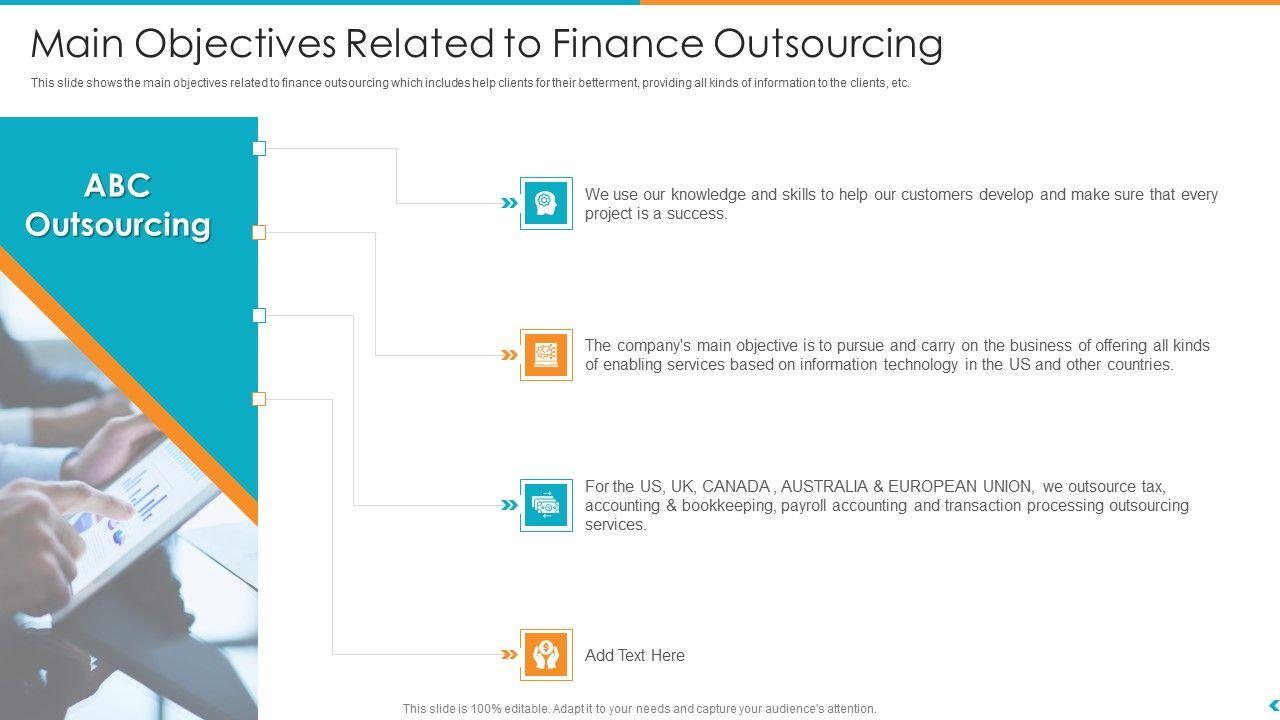 Main Objectives Related to Finance Outsourcing

This slide shows the main objectives related to finance outsourcing which includes help clients for their betterment, providing all kinds of information to the clients, etc.

ABC Outsourcing

We use our knowledge and skills to help our customers develop and make sure that every project is a success.

The company's main objective is to pursue and carry on the business of offering all kinds of enabling services based on information technology in the US and other countries.

For the US, UK, CANADA , AUSTRALIA & EUROPEAN UNION, we outsource tax, accounting & bookkeeping, payroll accounting and transaction processing outsourcing services.

Add Text Here

This slide is 100% editable. Adapt it to your needs and capture your audience's attention.