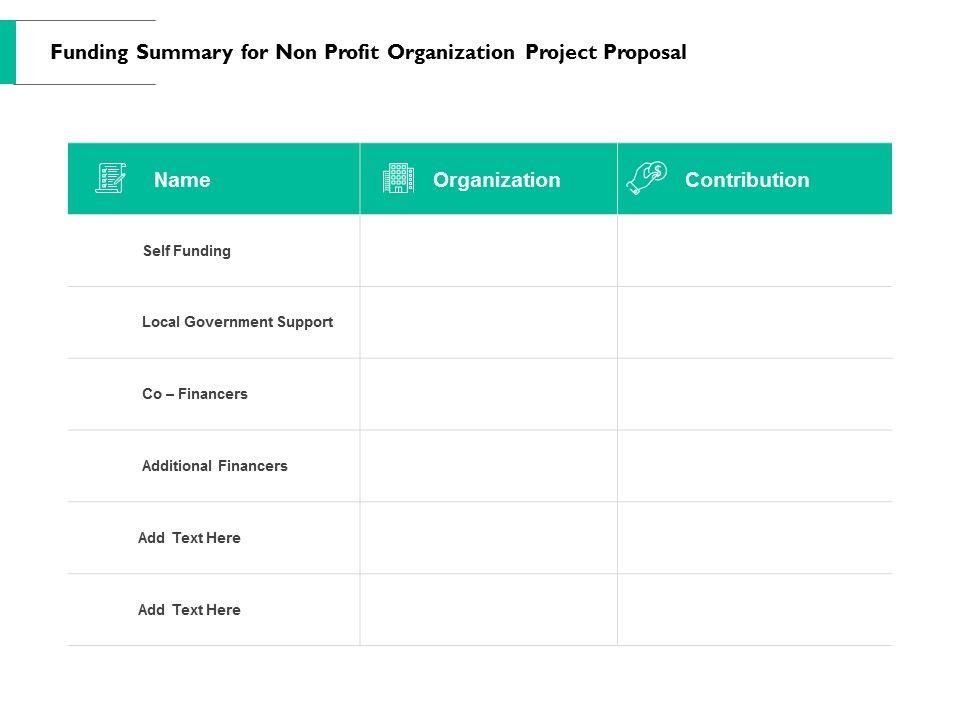 Funding Summary for Non Profit Organization Project Proposal

| Name | Organization | Contribution |
|---|---|---|
| Self Funding | | |
| Local Government Support | | |
| Co – Financers | | |
| Additional Financers | | |
| Add Text Here | | |
| Add Text Here | | |